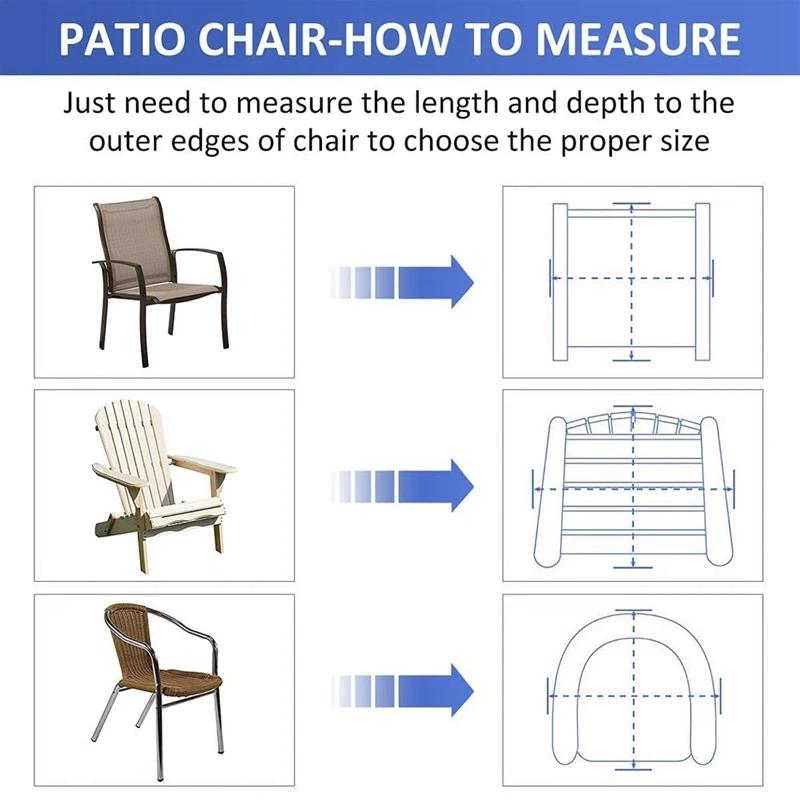 PATIO CHAIR-HOW TO MEASURE

Just need to measure the length and depth to the outer edges of chair to choose the proper size