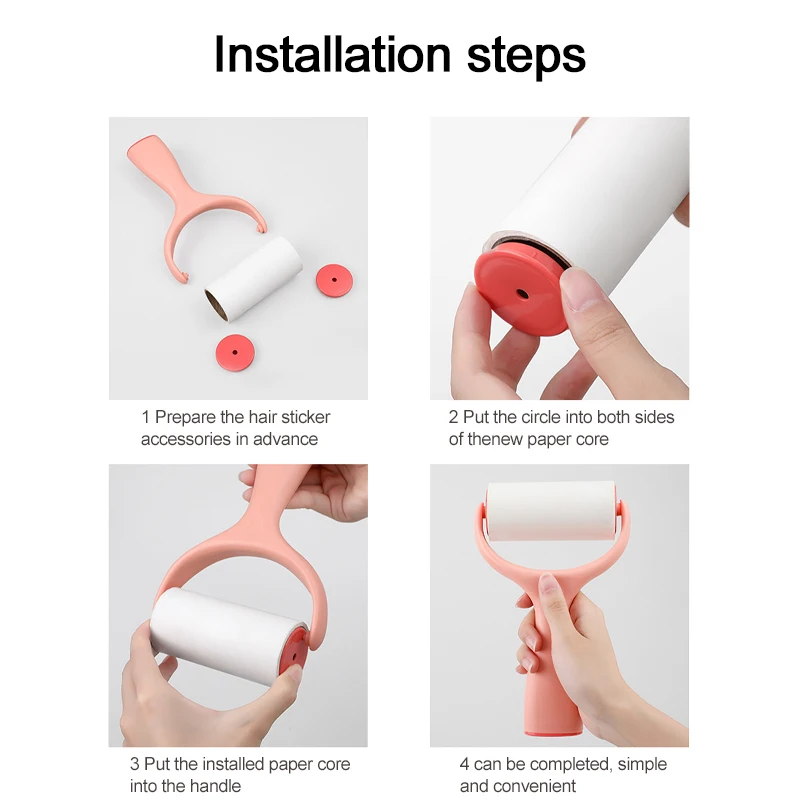 Installation steps

1 Prepare the hair sticker accessories in advance

2 Put the circle into both sides of thenew paper core

3 Put the installed paper core into the handle

4 can be completed, simple and convenient