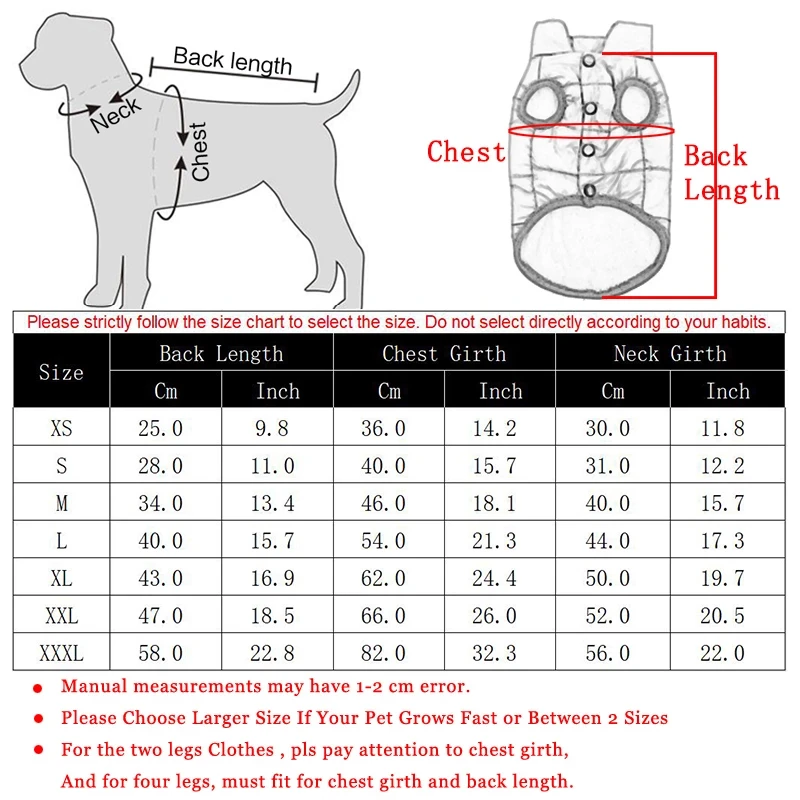 Back length

Neck

Chest

Chest

Back Length

Please strictly follow the size chart to select the size. Do not select directly according to your habits.

| Size | Back Length Cm | Back Length Inch | Chest Girth Cm | Chest Girth Inch | Neck Girth Cm | Neck Girth Inch |
|---|---|---|---|---|---|---|
| XS | 25.0 | 9.8 | 36.0 | 14.2 | 30.0 | 11.8 |
| S | 28.0 | 11.0 | 40.0 | 15.7 | 31.0 | 12.2 |
| M | 34.0 | 13.4 | 46.0 | 18.1 | 40.0 | 15.7 |
| L | 40.0 | 15.7 | 54.0 | 21.3 | 44.0 | 17.3 |
| XL | 43.0 | 16.9 | 62.0 | 24.4 | 50.0 | 19.7 |
| XXL | 47.0 | 18.5 | 66.0 | 26.0 | 52.0 | 20.5 |
| XXXL | 58.0 | 22.8 | 82.0 | 32.3 | 56.0 | 22.0 |

● Manual measurements may have 1-2 cm error.

● Please Choose Larger Size If Your Pet Grows Fast or Between 2 Sizes

● For the two legs Clothes , pls pay attention to chest girth,
And for four legs, must fit for chest girth and back length.