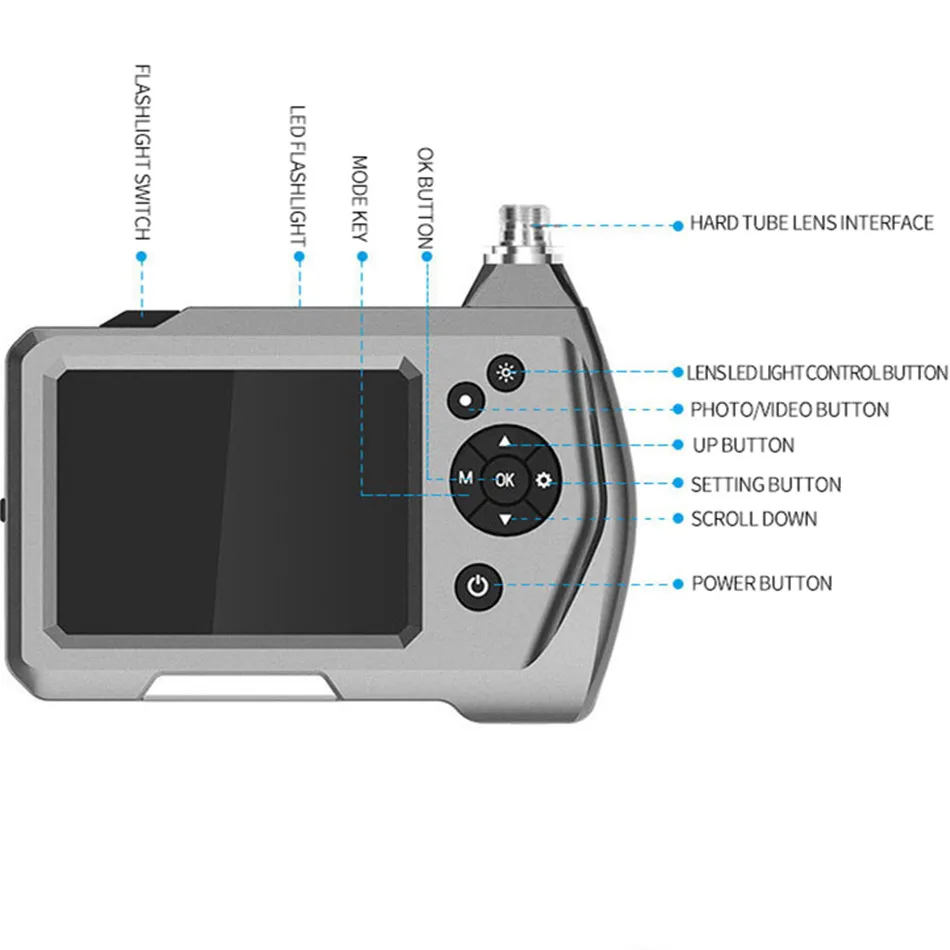 FLASHLIGHT SWITCH

LED FLASHLIGHT

MODE KEY

OK BUTTON

HARD TUBE LENS INTERFACE

LENS LED LIGHT CONTROL BUTTON

PHOTO/VIDEO BUTTON

UP BUTTON

SETTING BUTTON

SCROLL DOWN

POWER BUTTON

M

OK