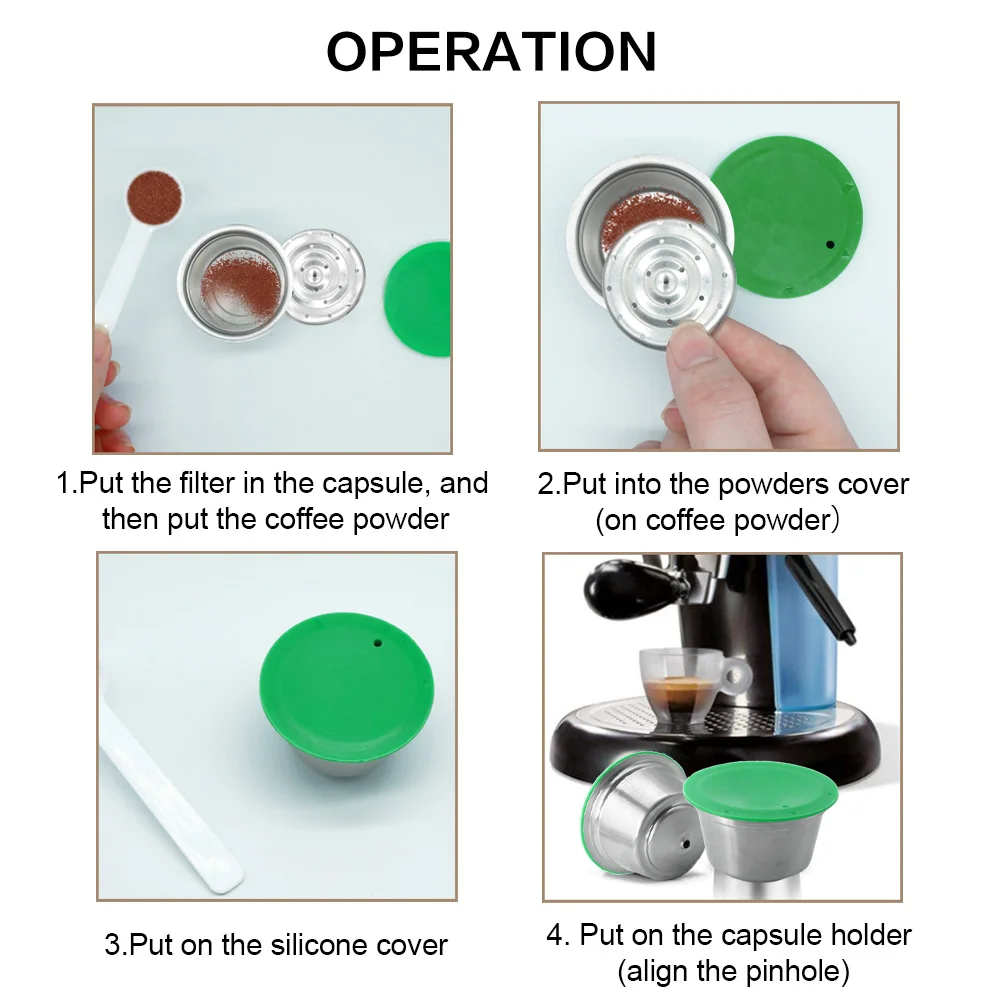 OPERATION

1.Put the filter in the capsule, and then put the coffee powder

2.Put into the powders cover (on coffee powder)

3.Put on the silicone cover

4. Put on the capsule holder (align the pinhole)