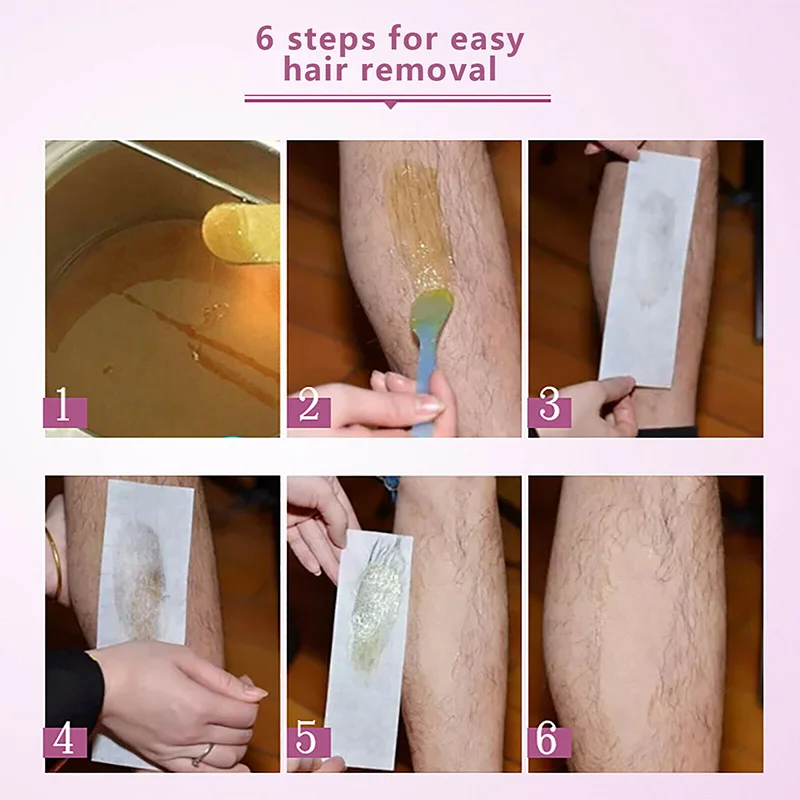 6 steps for easy hair removal

1

2

3

4

5

6