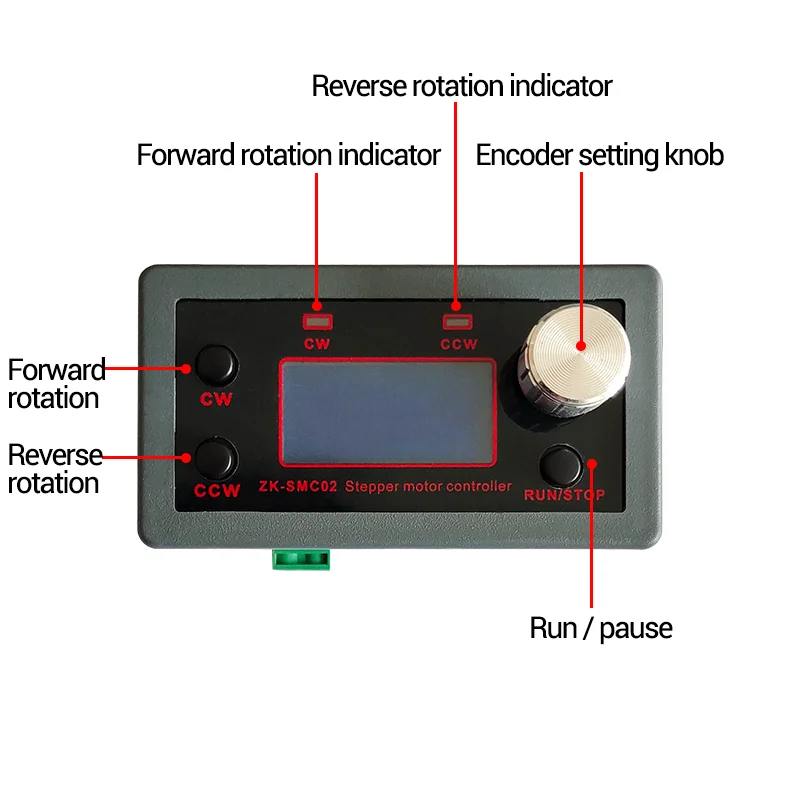 Reverse rotation indicator

Forward rotation indicator

Encoder setting knob

CW

CCW

Forward rotation

CW

Reverse rotation

CCW

ZK-SMC02 Stepper motor controller

RUN/STOP

Run / pause