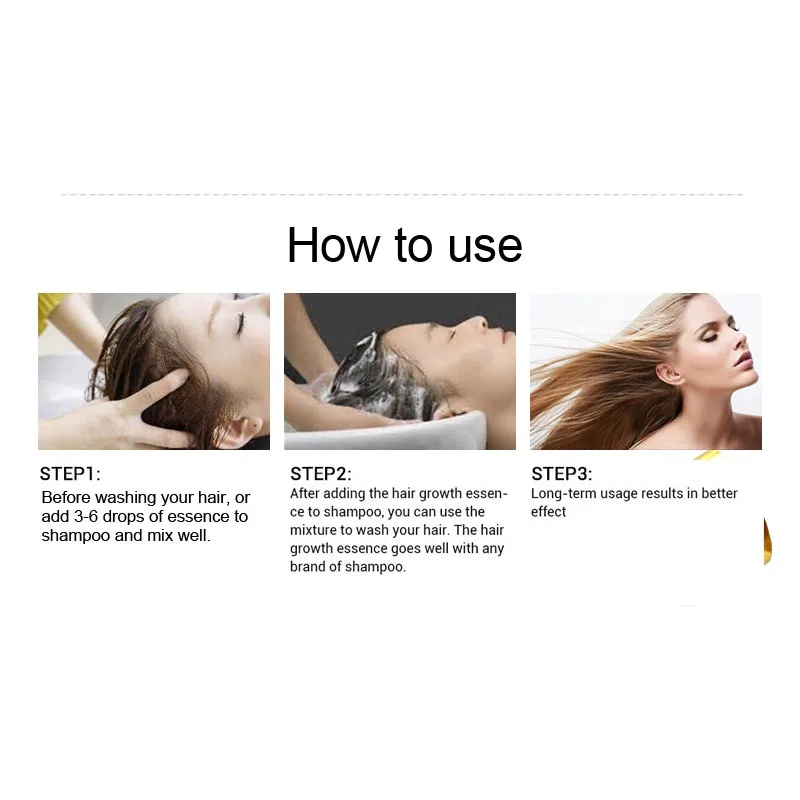 How to use

STEP1:
Before washing your hair, or add 3-6 drops of essence to shampoo and mix well.

STEP2:
After adding the hair growth essence to shampoo, you can use the mixture to wash your hair. The hair growth essence goes well with any brand of shampoo.

STEP3:
Long-term usage results in better effect