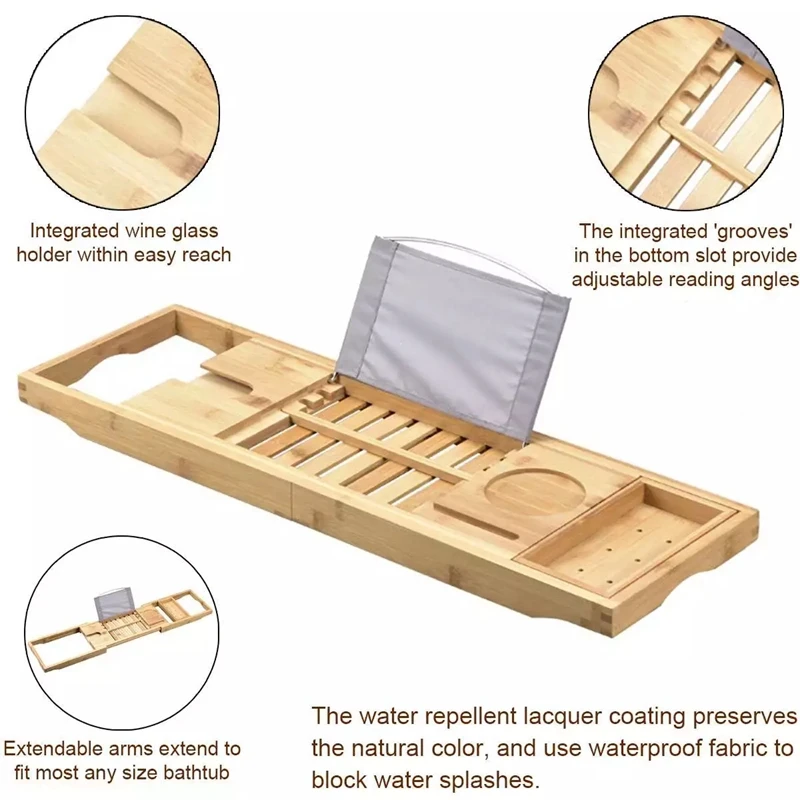 Integrated wine glass holder within easy reach

The integrated 'grooves' in the bottom slot provide adjustable reading angles

Extendable arms extend to fit most any size bathtub

The water repellent lacquer coating preserves the natural color, and use waterproof fabric to block water splashes.