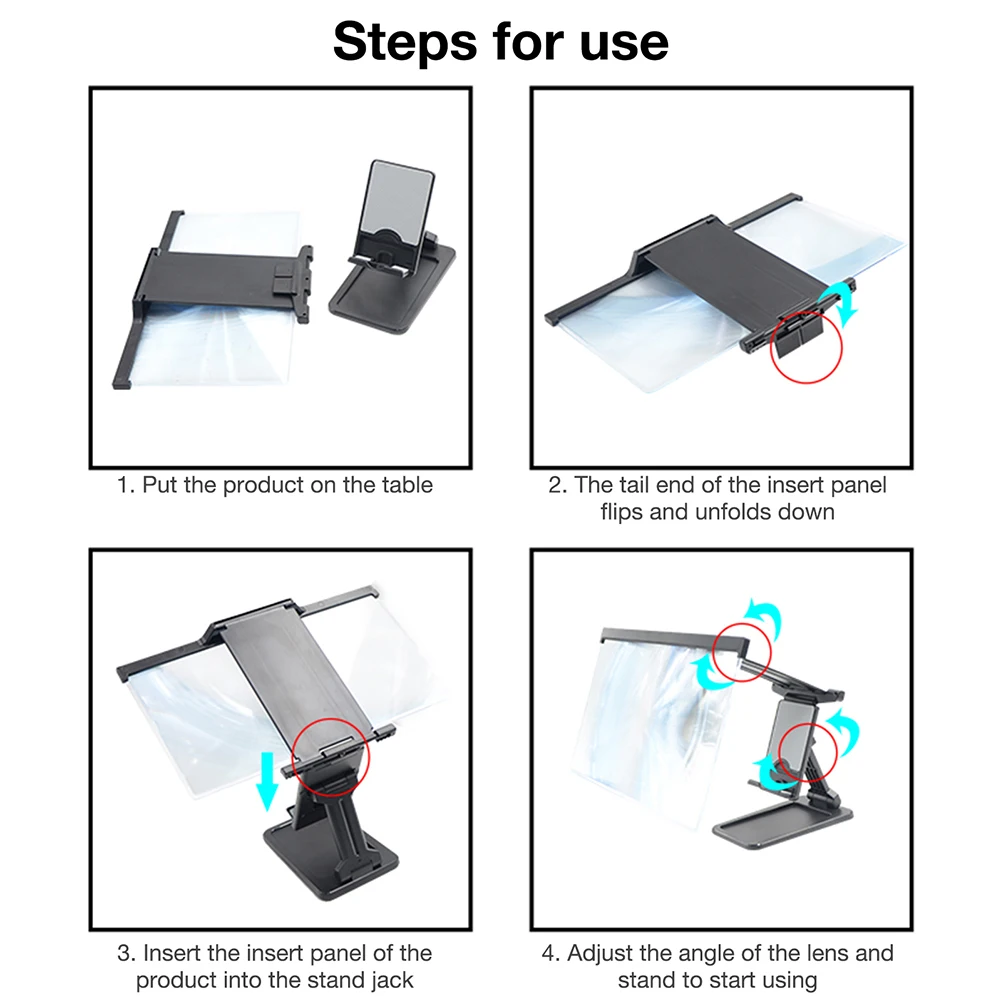 Steps for use

1. Put the product on the table

2. The tail end of the insert panel flips and unfolds down

3. Insert the insert panel of the product into the stand jack

4. Adjust the angle of the lens and stand to start using