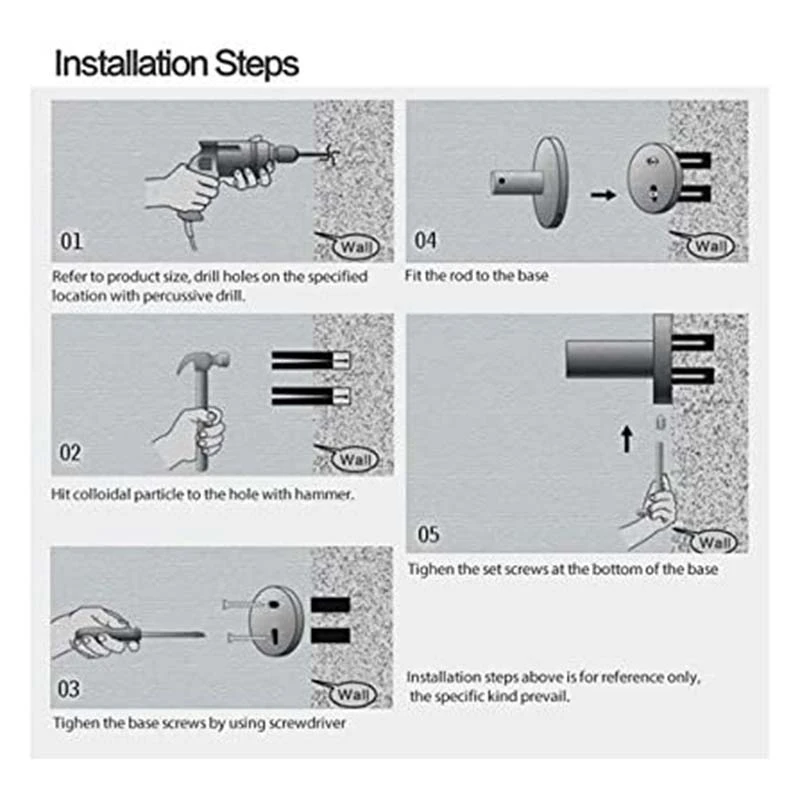 Installation Steps

01

Wall

Refer to product size, drill holes on the specified location with percussive drill.

02

Wall

Hit colloidal particle to the hole with hammer.

03

Wall

Tighen the base screws by using screwdriver

04

Wall

Fit the rod to the base

05

Wall

Tighen the set screws at the bottom of the base

Installation steps above is for reference only, the specific kind prevail.