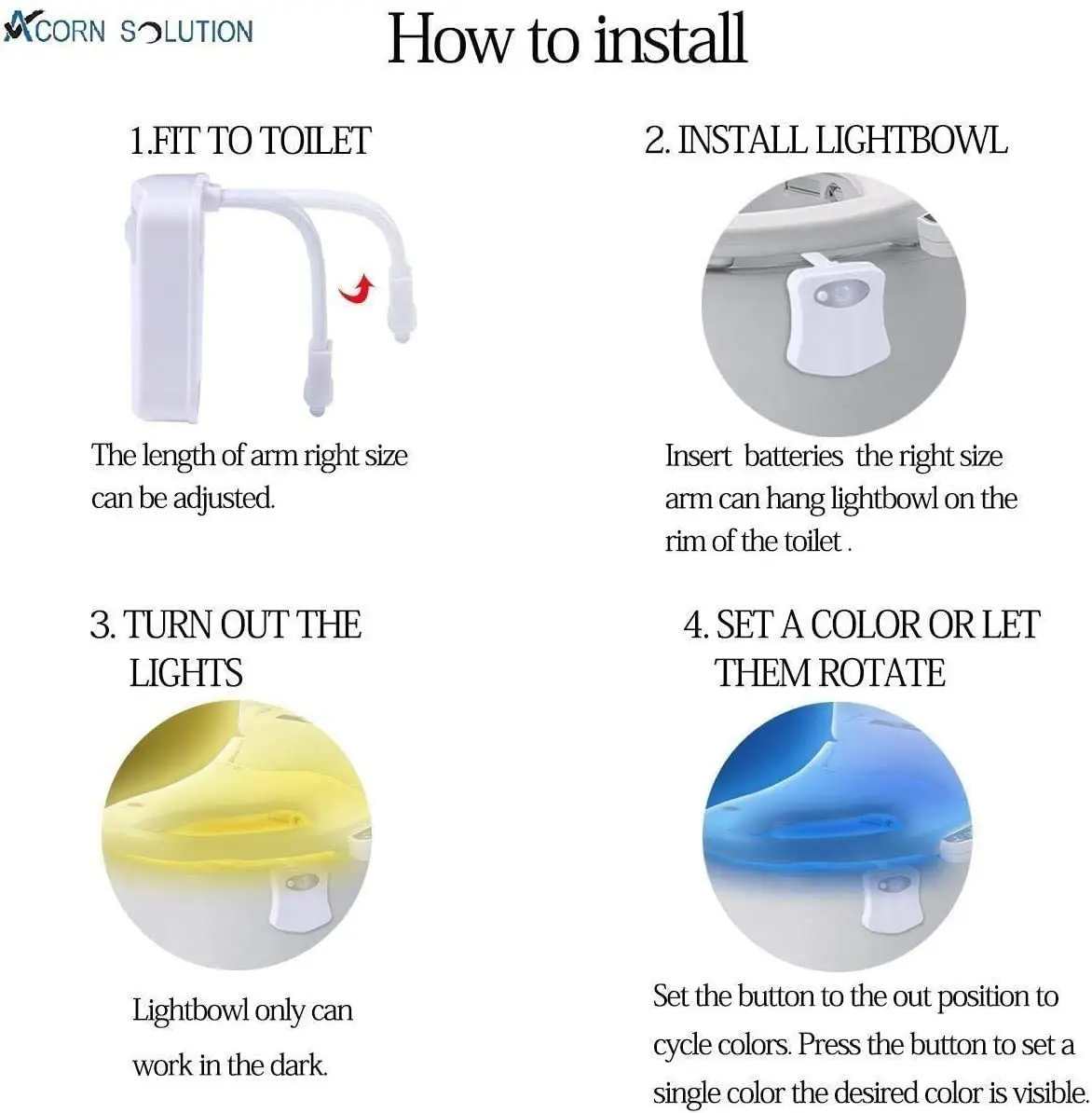 ACORN SOLUTION

How to install

1.FIT TO TOILET

The length of arm right size can be adjusted.

2. INSTALL LIGHTBOWL

Insert batteries the right size arm can hang lightbowl on the rim of the toilet .

3. TURN OUT THE LIGHTS

Lightbowl only can work in the dark.

4. SET A COLOR OR LET THEM ROTATE

Set the button to the out position to cycle colors. Press the button to set a single color the desired color is visible.