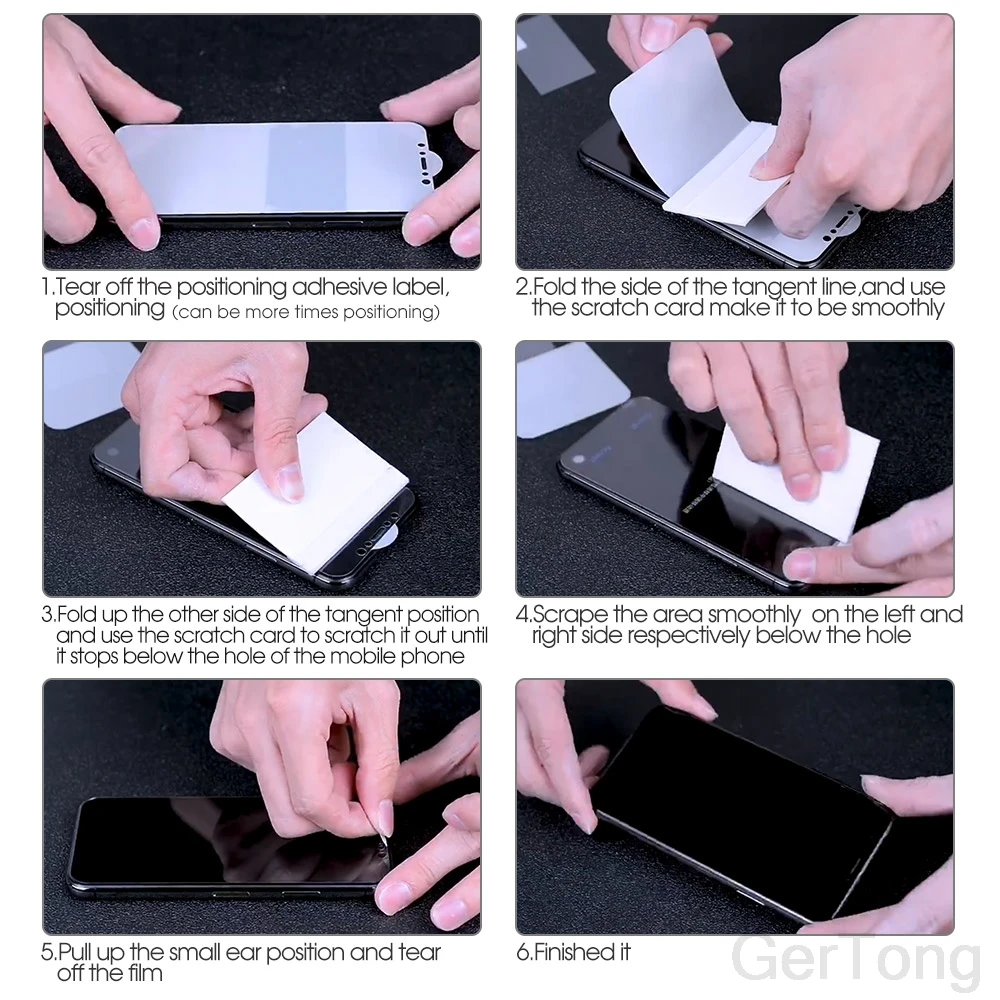 1.Tear off the positioning adhesive label, positioning (can be more times positioning)

2.Fold the side of the tangent line,and use the scratch card make it to be smoothly

3.Fold up the other side of the tangent position and use the scratch card to scratch it out until it stops below the hole of the mobile phone

4.Scrape the area smoothly on the left and right side respectively below the hole

5.Pull up the small ear position and tear off the film

6.Finished it

GerTong