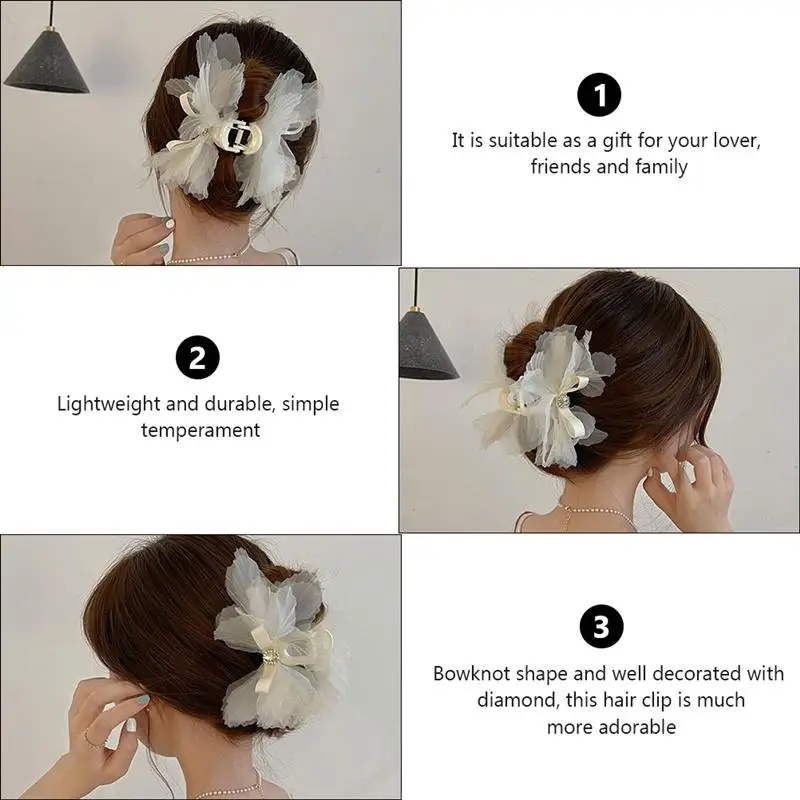 1

It is suitable as a gift for your lover, friends and family

2

Lightweight and durable, simple temperament

3

Bowknot shape and well decorated with diamond, this hair clip is much more adorable