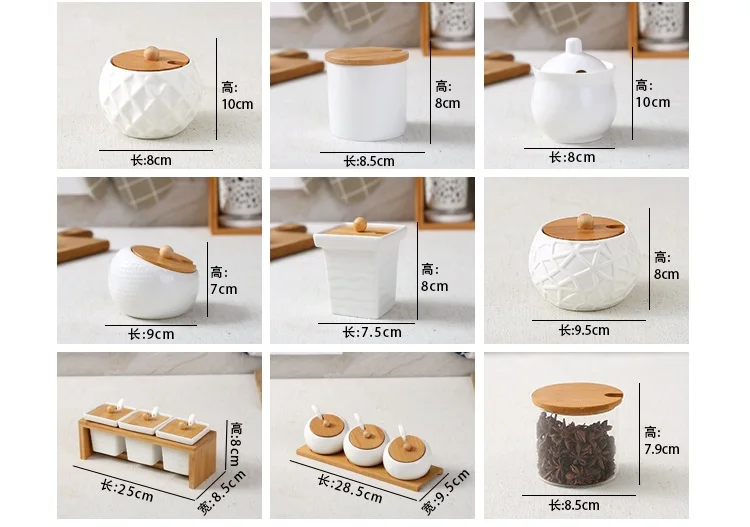 高:
10cm
长:8cm

高:
8cm
长:8.5cm

高:
10cm
长:8cm

高:
7cm
长:9cm

高:
8cm
长:7.5cm

高:
8cm
长:9.5cm

高:8cm
长:25cm
宽:8.5cm

长:28.5cm
宽:9.5cm

高:
7.9cm
长:8.5cm