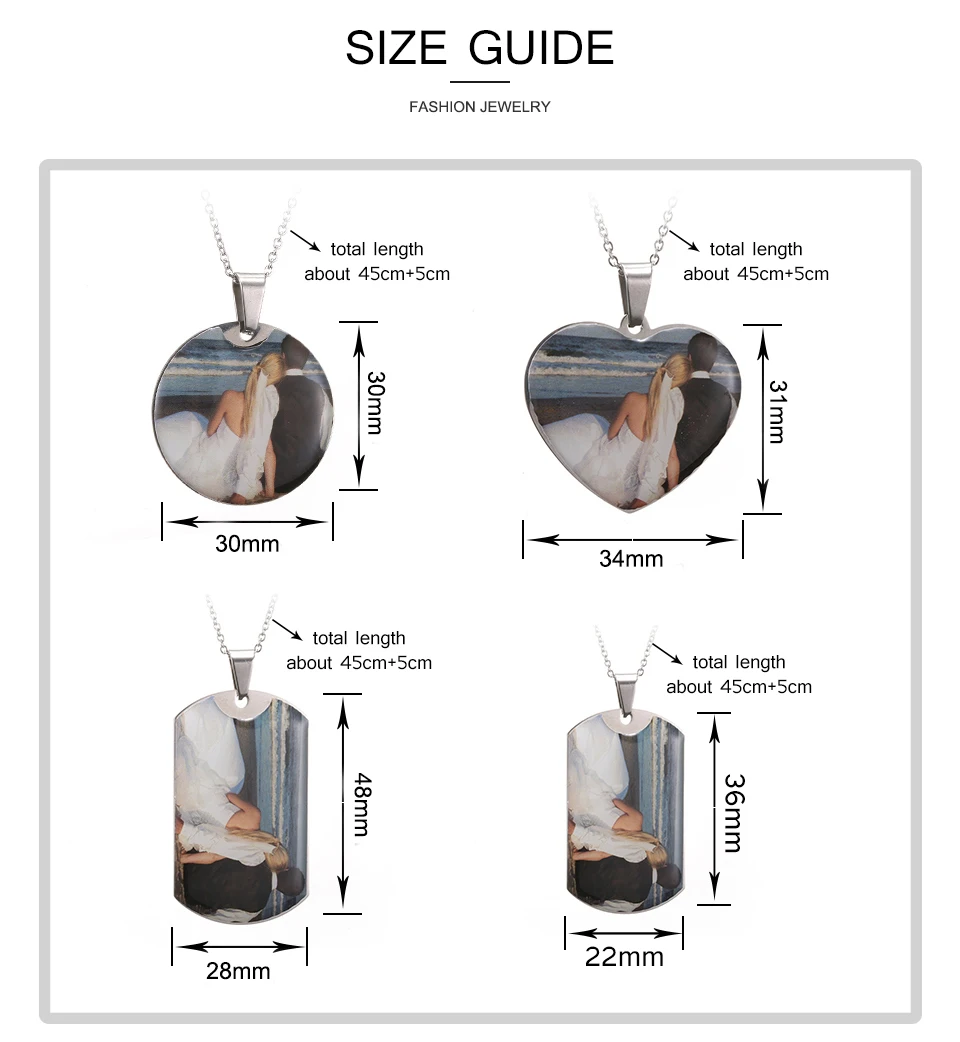 SIZE GUIDE

FASHION JEWELRY

total length
about 45cm+5cm

30mm

30mm

total length
about 45cm+5cm

31mm

34mm

total length
about 45cm+5cm

48mm

28mm

total length
about 45cm+5cm

36mm

22mm