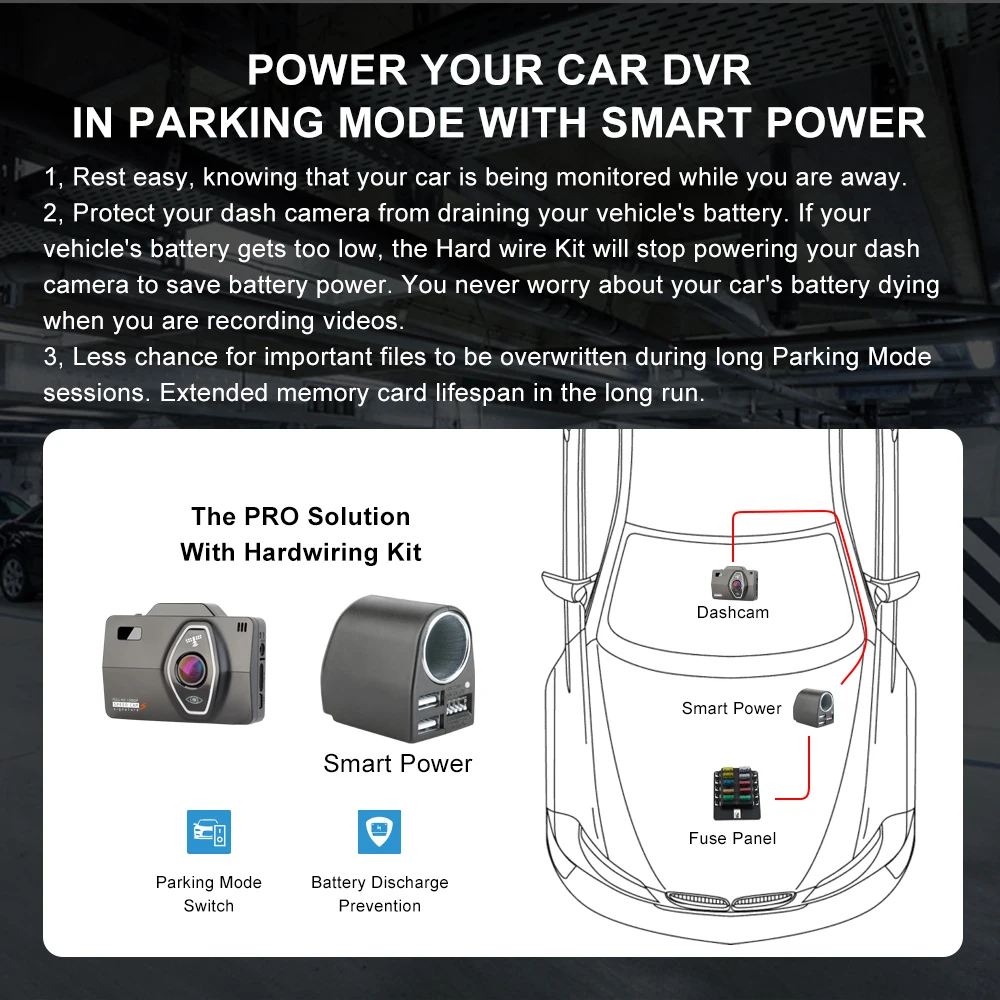 POWER YOUR CAR DVR
IN PARKING MODE WITH SMART POWER

1, Rest easy, knowing that your car is being monitored while you are away.
2, Protect your dash camera from draining your vehicle's battery. If your vehicle's battery gets too low, the Hard wire Kit will stop powering your dash camera to save battery power. You never worry about your car's battery dying when you are recording videos.
3, Less chance for important files to be overwritten during long Parking Mode sessions. Extended memory card lifespan in the long run.

The PRO Solution
With Hardwiring Kit

Smart Power

Parking Mode Switch

Battery Discharge Prevention

Dashcam

Smart Power

Fuse Panel