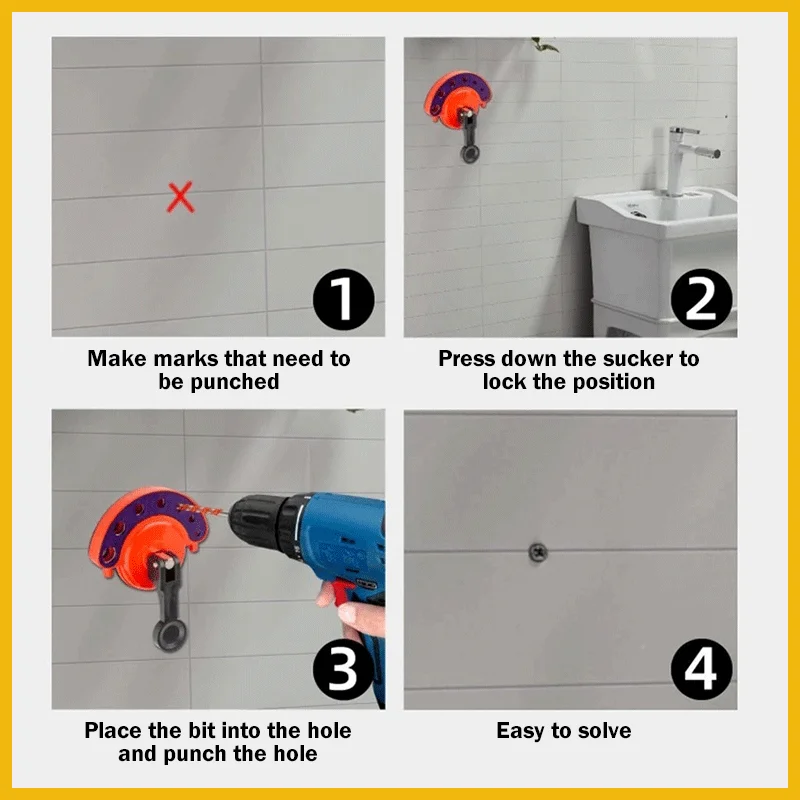 1

Make marks that need to be punched

2

Press down the sucker to lock the position

3

Place the bit into the hole and punch the hole

4

Easy to solve