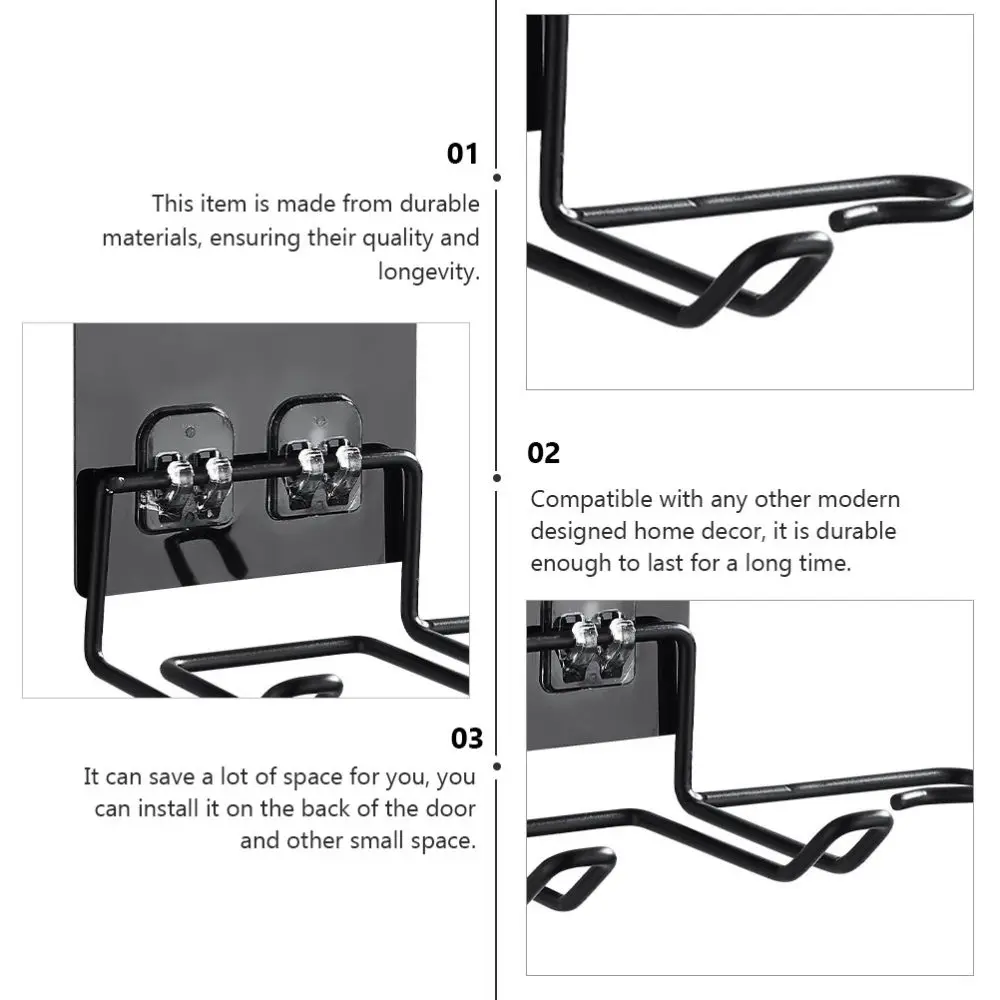 01

This item is made from durable materials, ensuring their quality and longevity.

02

Compatible with any other modern designed home decor, it is durable enough to last for a long time.

03

It can save a lot of space for you, you can install it on the back of the door and other small space.