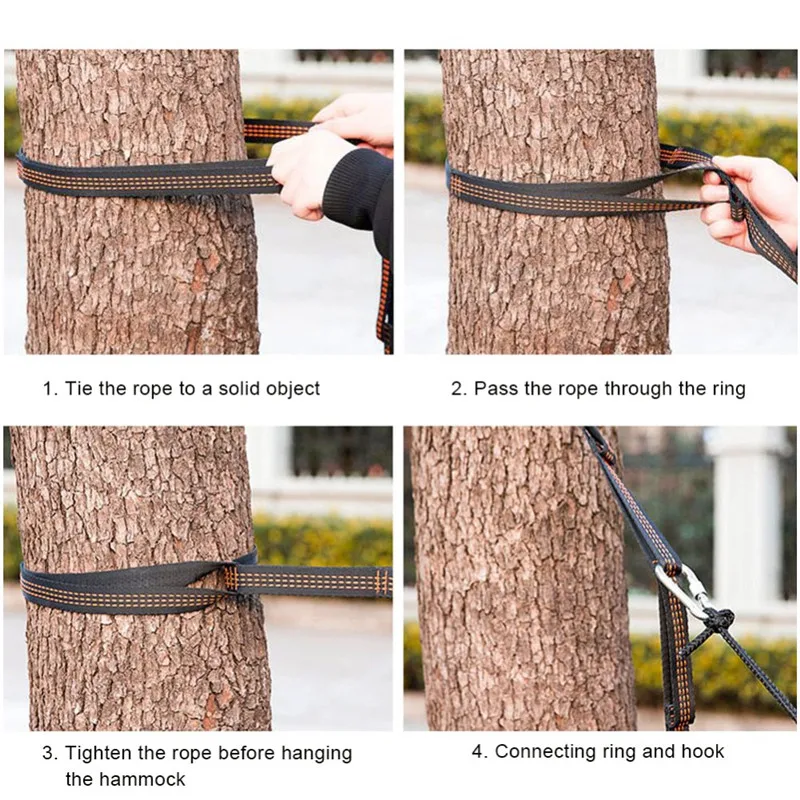 1. Tie the rope to a solid object

2. Pass the rope through the ring

3. Tighten the rope before hanging the hammock

4. Connecting ring and hook