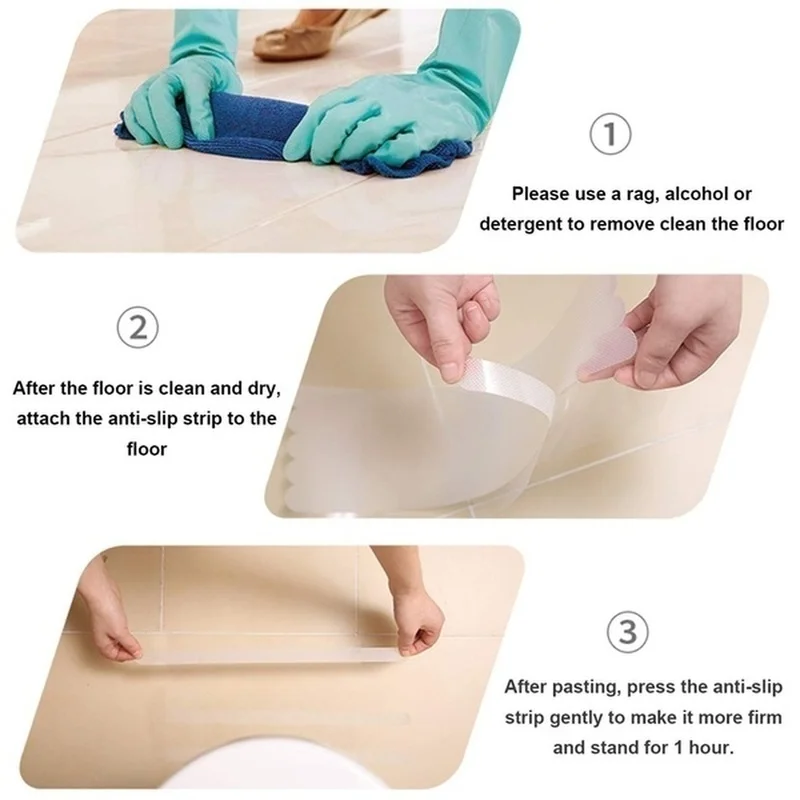 ①

Please use a rag, alcohol or detergent to remove clean the floor

②

After the floor is clean and dry, attach the anti-slip strip to the floor

③

After pasting, press the anti-slip strip gently to make it more firm and stand for 1 hour.