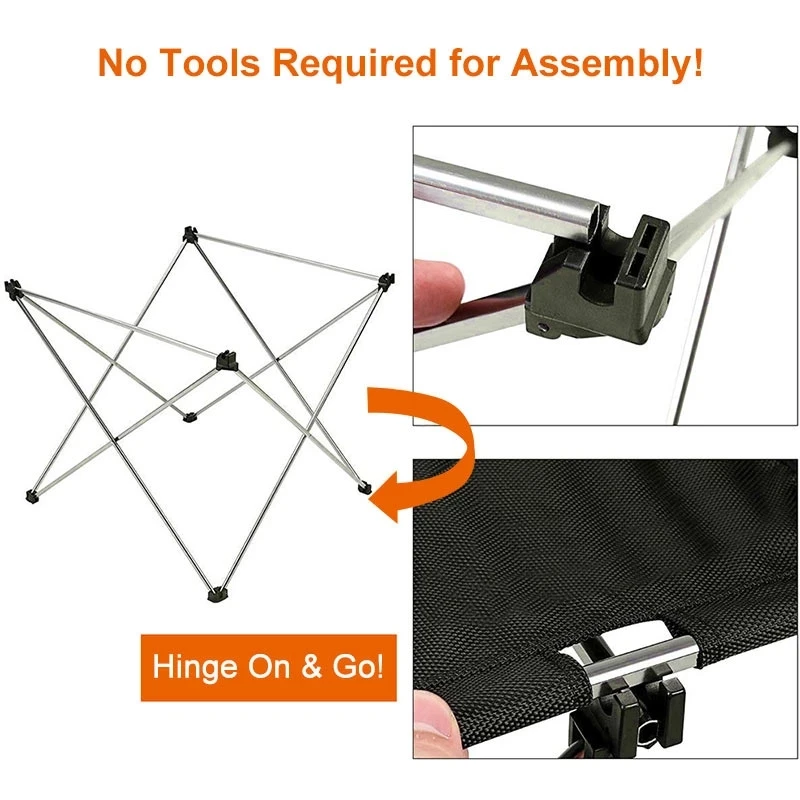 No Tools Required for Assembly!

Hinge On & Go!