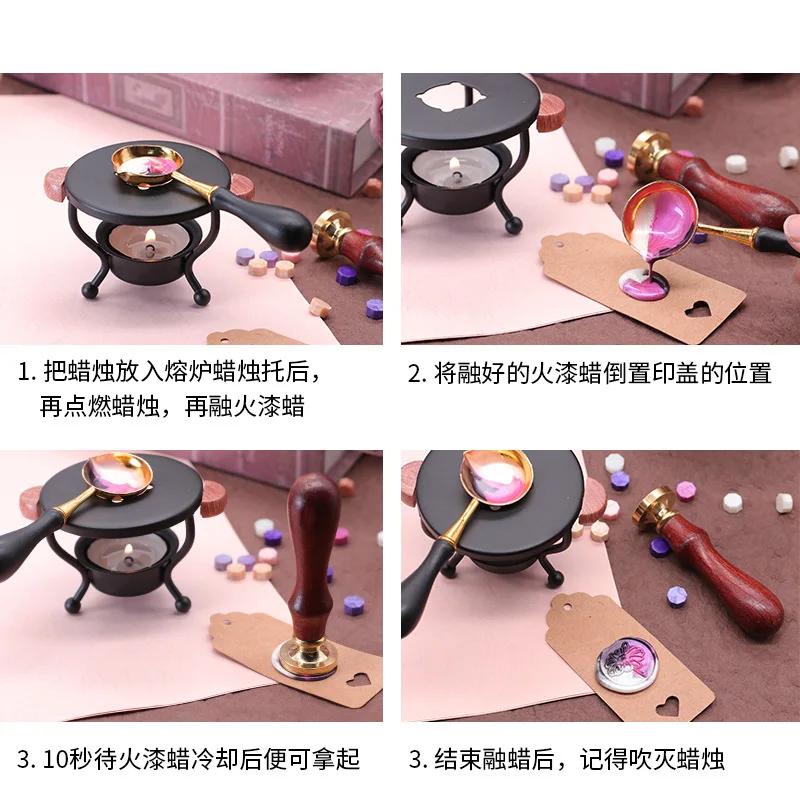 1. 把蜡烛放入熔炉蜡烛托后，再点燃蜡烛，再融火漆蜡

2. 将融好的火漆蜡倒置印盖的位置

3. 10秒待火漆蜡冷却后便可拿起

3. 结束融蜡后，记得吹灭蜡烛