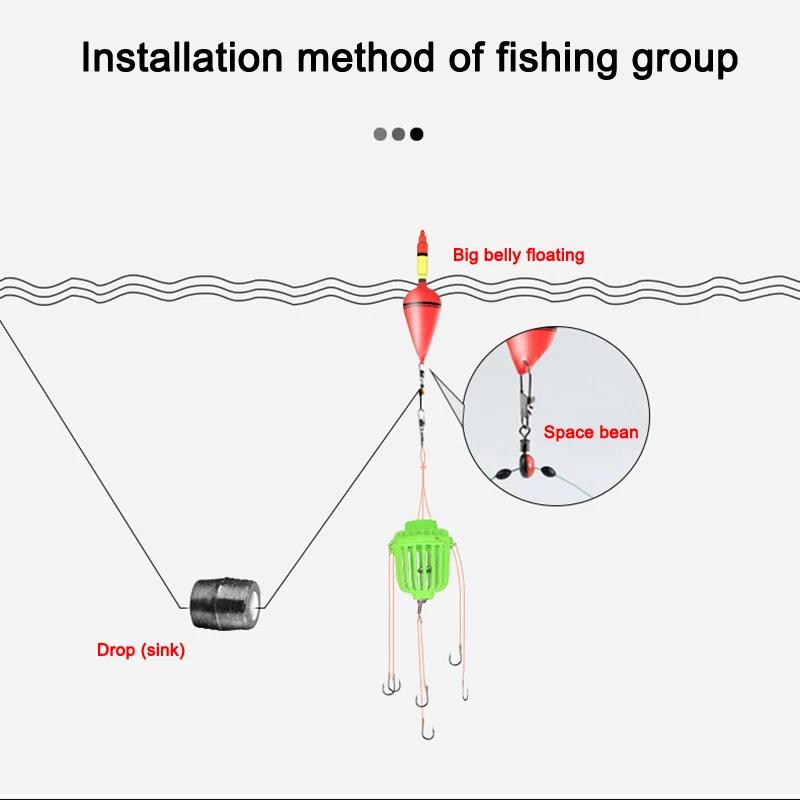 Installation method of fishing group

Big belly floating

Space bean

Drop (sink)