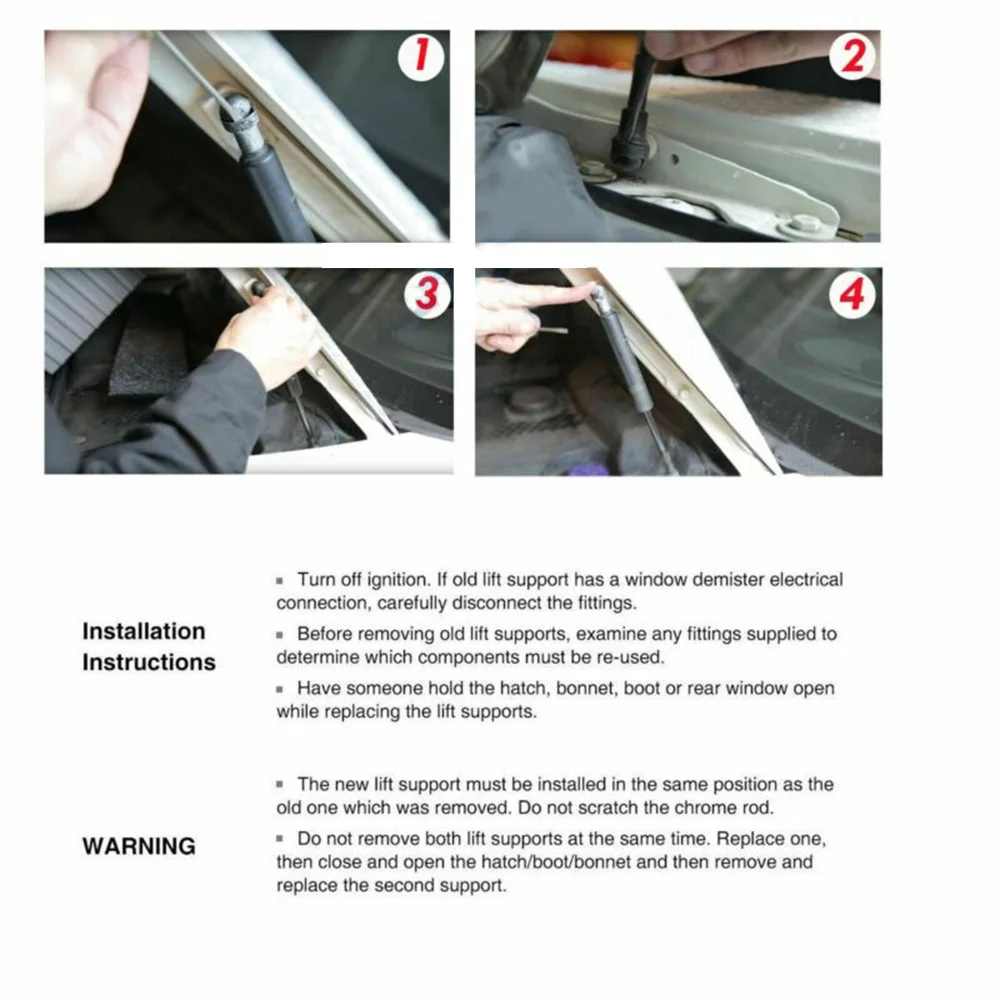 1

2

3

4

Installation Instructions

▪ Turn off ignition. If old lift support has a window demister electrical connection, carefully disconnect the fittings.

▪ Before removing old lift supports, examine any fittings supplied to determine which components must be re-used.

▪ Have someone hold the hatch, bonnet, boot or rear window open while replacing the lift supports.

WARNING

▪ The new lift support must be installed in the same position as the old one which was removed. Do not scratch the chrome rod.

▪ Do not remove both lift supports at the same time. Replace one, then close and open the hatch/boot/bonnet and then remove and replace the second support.