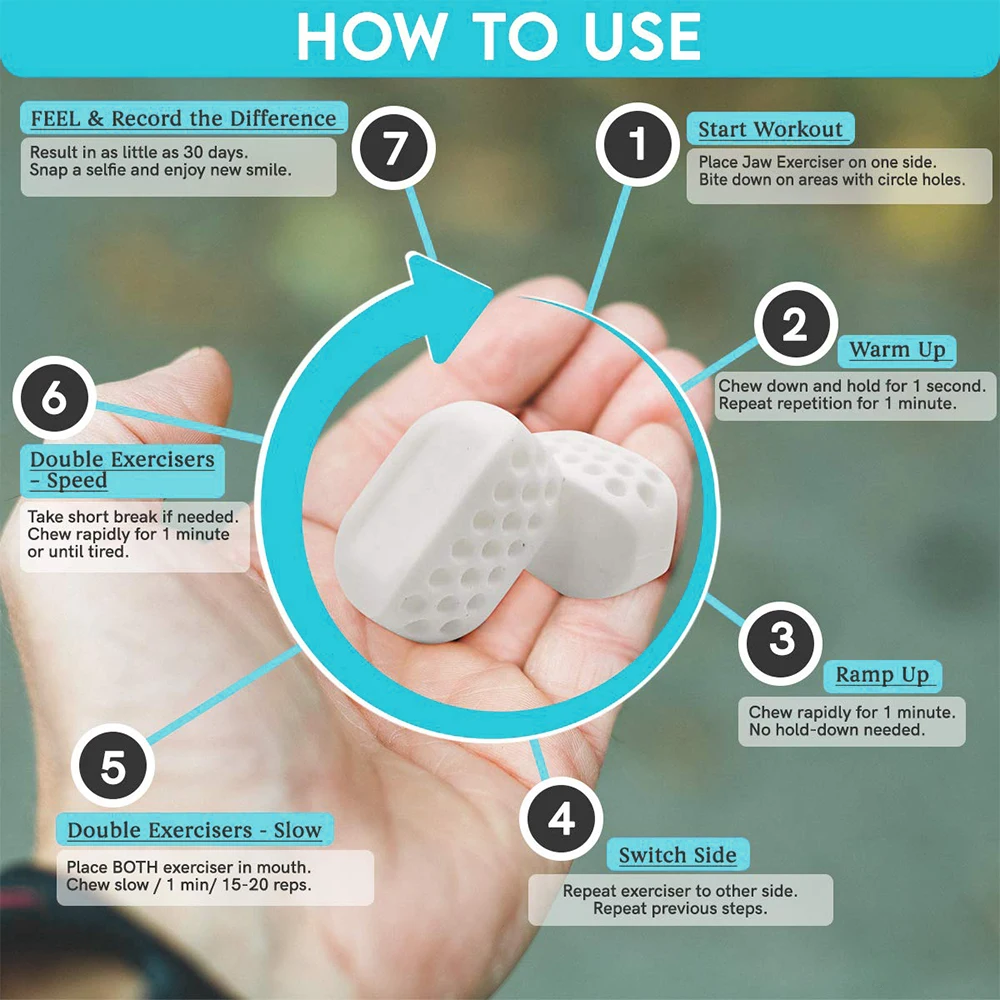 HOW TO USE

1
Start Workout
Place Jaw Exerciser on one side. Bite down on areas with circle holes.

2
Warm Up
Chew down and hold for 1 second. Repeat repetition for 1 minute.

3
Ramp Up
Chew rapidly for 1 minute. No hold-down needed.

4
Switch Side
Repeat exerciser to other side. Repeat previous steps.

5
Double Exercisers - Slow
Place BOTH exerciser in mouth. Chew slow / 1 min/ 15-20 reps.

6
Double Exercisers - Speed
Take short break if needed. Chew rapidly for 1 minute or until tired.

7
FEEL & Record the Difference
Result in as little as 30 days. Snap a selfie and enjoy new smile.