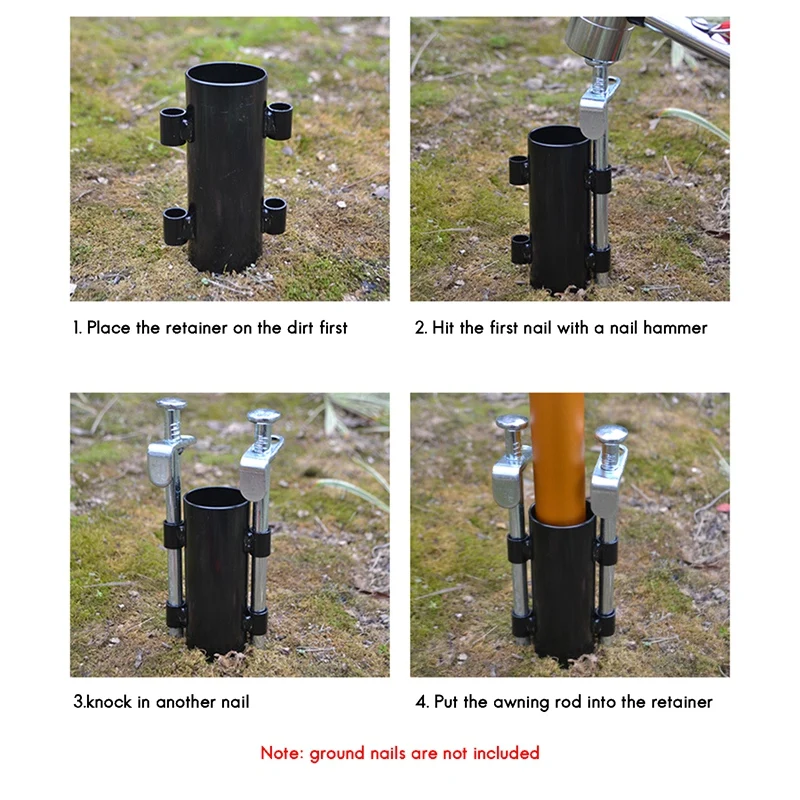 1. Place the retainer on the dirt first

2. Hit the first nail with a nail hammer

3.knock in another nail

4. Put the awning rod into the retainer

Note: ground nails are not included