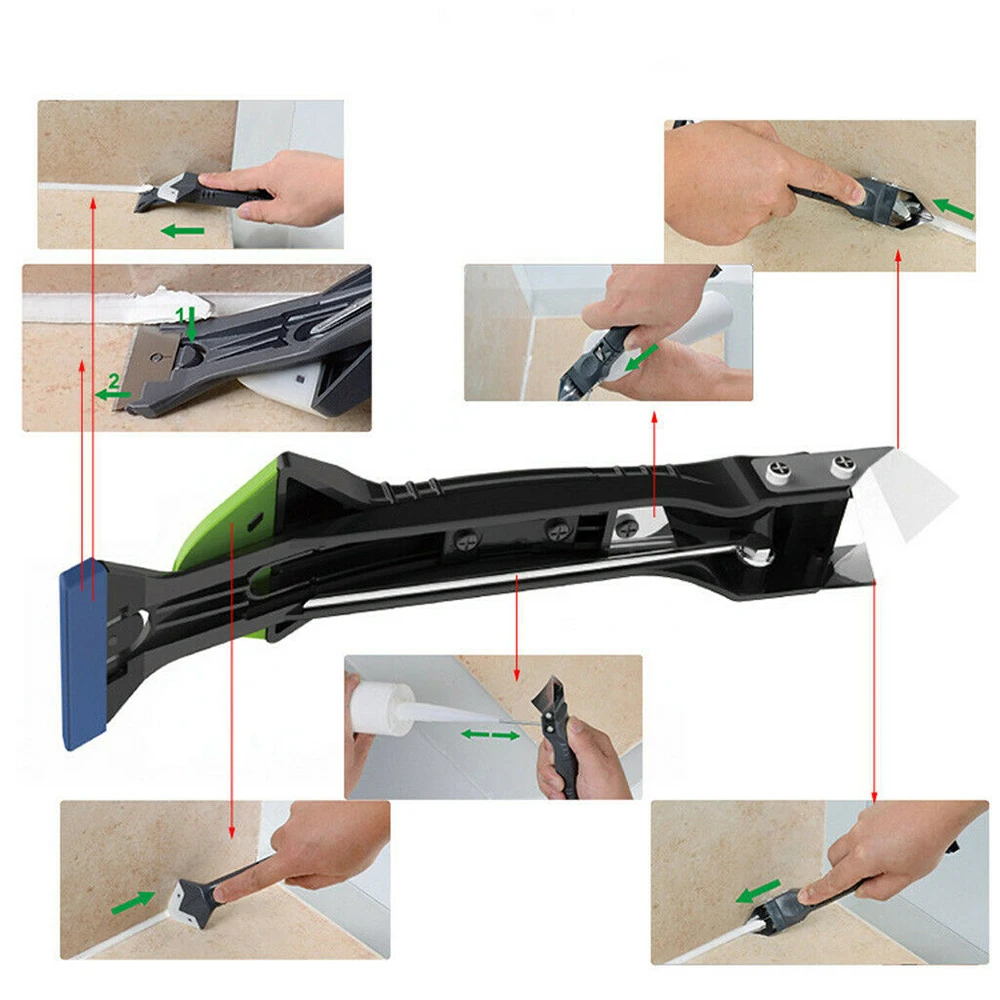 1
2