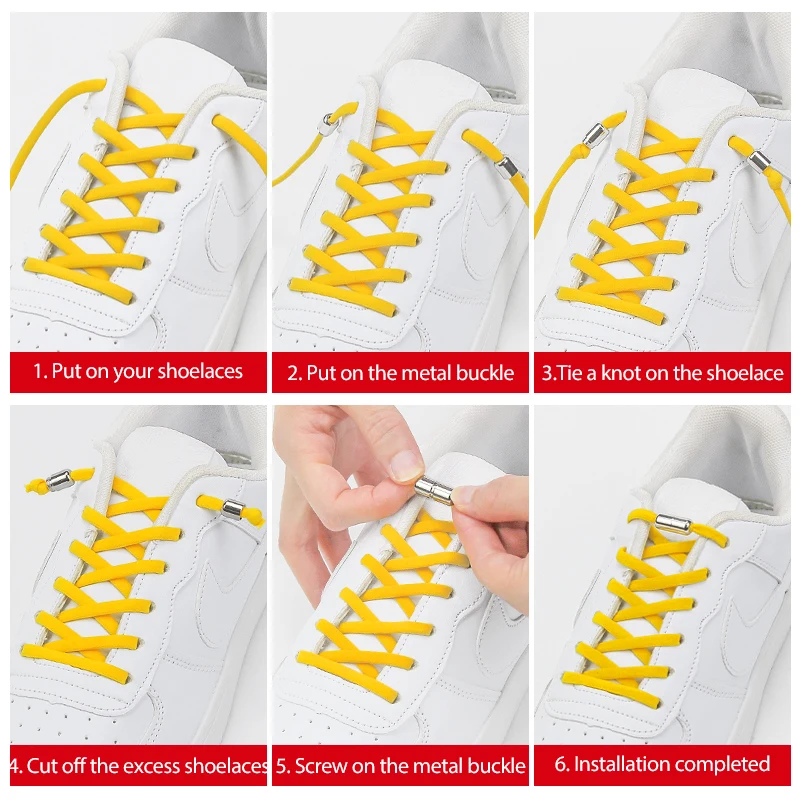 1. Put on your shoelaces

2. Put on the metal buckle

3.Tie a knot on the shoelace

4. Cut off the excess shoelaces

5. Screw on the metal buckle

6. Installation completed