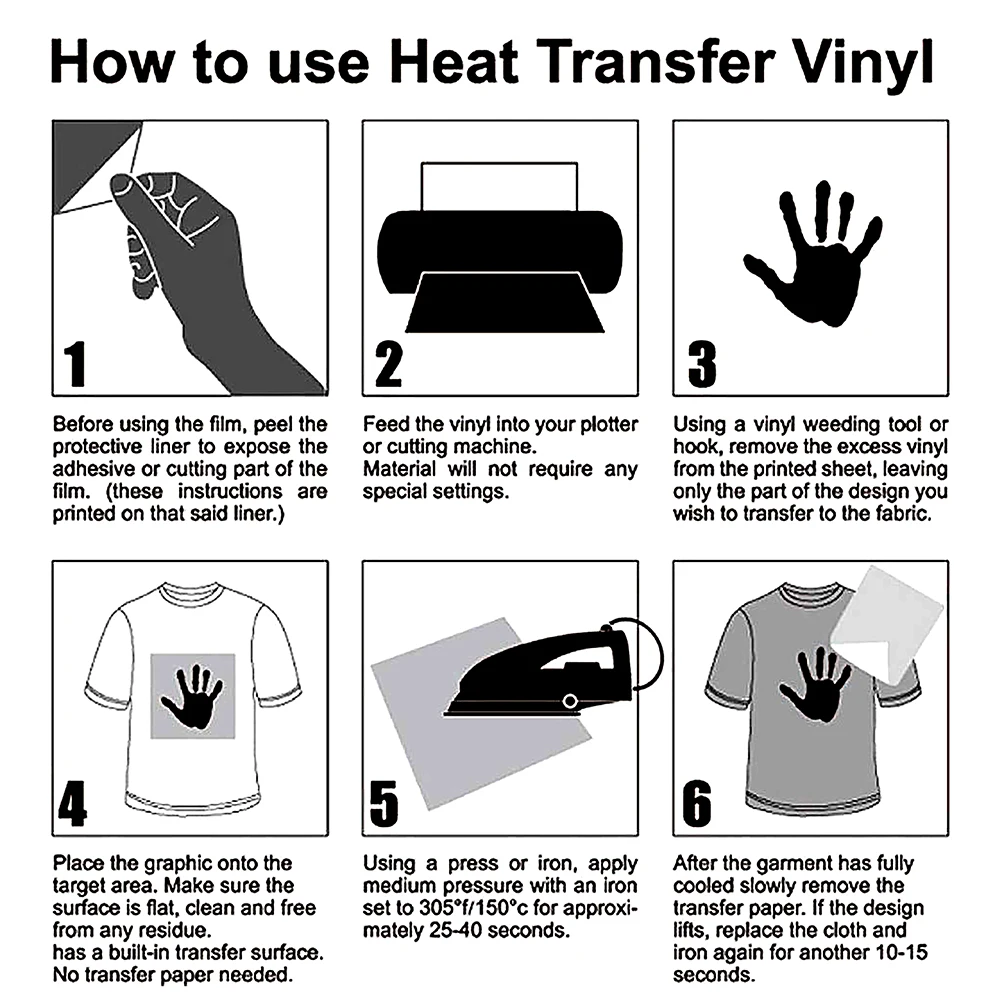 How to use Heat Transfer Vinyl

1

Before using the film, peel the protective liner to expose the adhesive or cutting part of the film. (these instructions are printed on that said liner.)

2

Feed the vinyl into your plotter or cutting machine.
Material will not require any special settings.

3

Using a vinyl weeding tool or hook, remove the excess vinyl from the printed sheet, leaving only the part of the design you wish to transfer to the fabric.

4

Place the graphic onto the target area. Make sure the surface is flat, clean and free from any residue.
has a built-in transfer surface. No transfer paper needed.

5

Using a press or iron, apply medium pressure with an iron set to 305°f/150°c for approximately 25-40 seconds.

6

After the garment has fully cooled slowly remove the transfer paper. If the design lifts, replace the cloth and iron again for another 10-15 seconds.