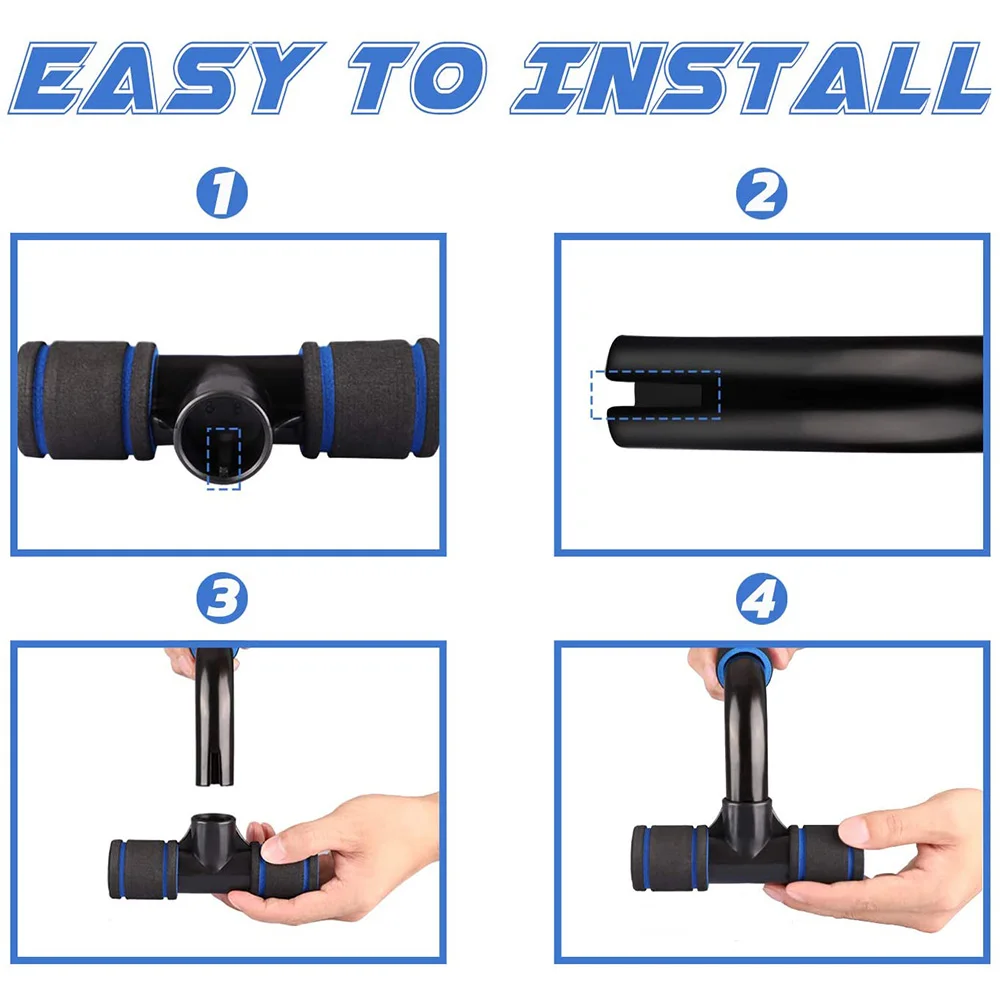 EASY TO INSTALL

1

2

3

4