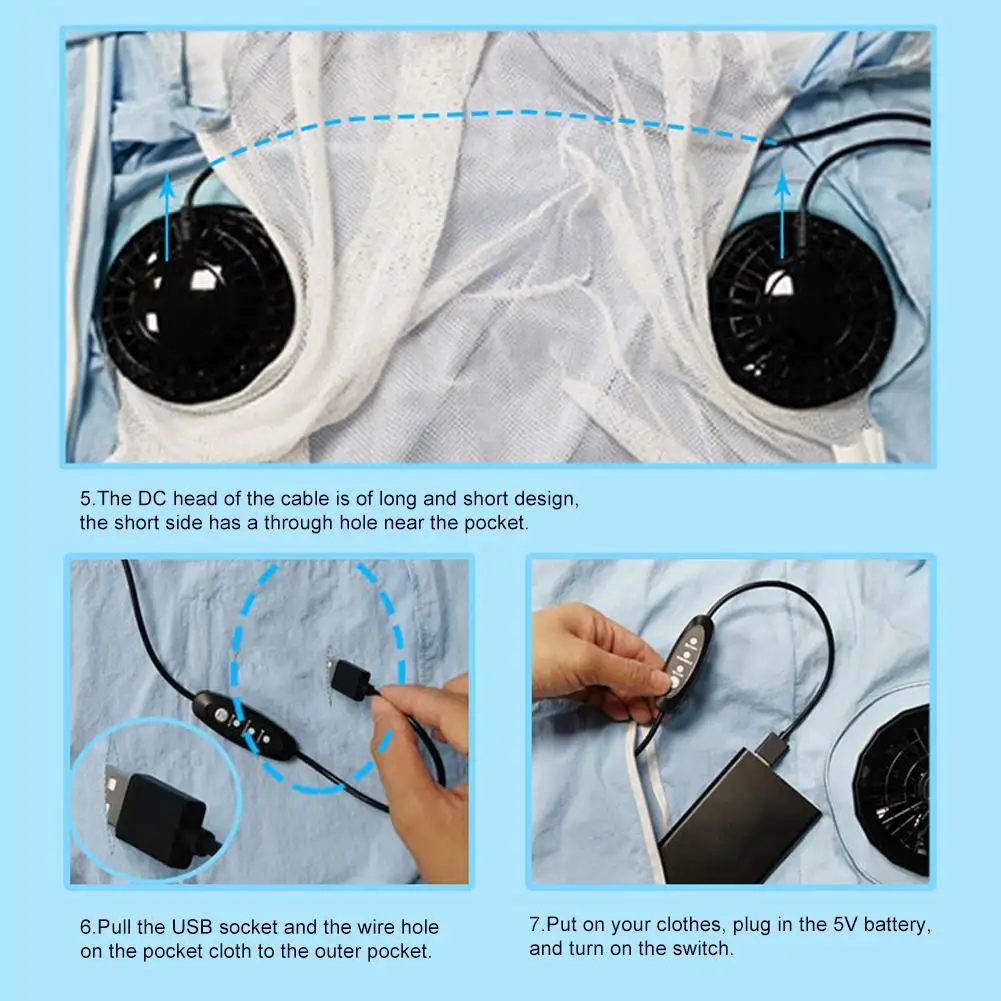 5.The DC head of the cable is of long and short design, the short side has a through hole near the pocket.

6.Pull the USB socket and the wire hole on the pocket cloth to the outer pocket.

7.Put on your clothes, plug in the 5V battery, and turn on the switch.