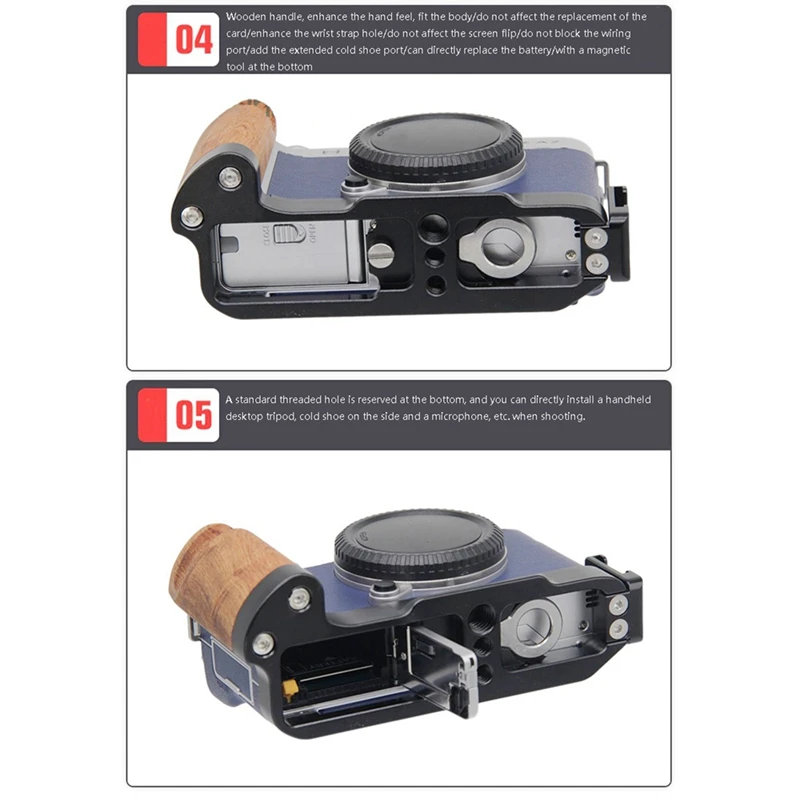 04

Wooden handle, enhance the hand feel, fit the body/do not affect the replacement of the card/enhance the wrist strap hole/do not affect the screen flip/do not block the wiring port/add the extended cold shoe port/can directly replace the battery/with a magnetic tool at the bottom

CLOSE OPEN

05

A standard threaded hole is reserved at the bottom, and you can directly install a handheld desktop tripod, cold shoe on the side and a microphone, etc. when shooting.