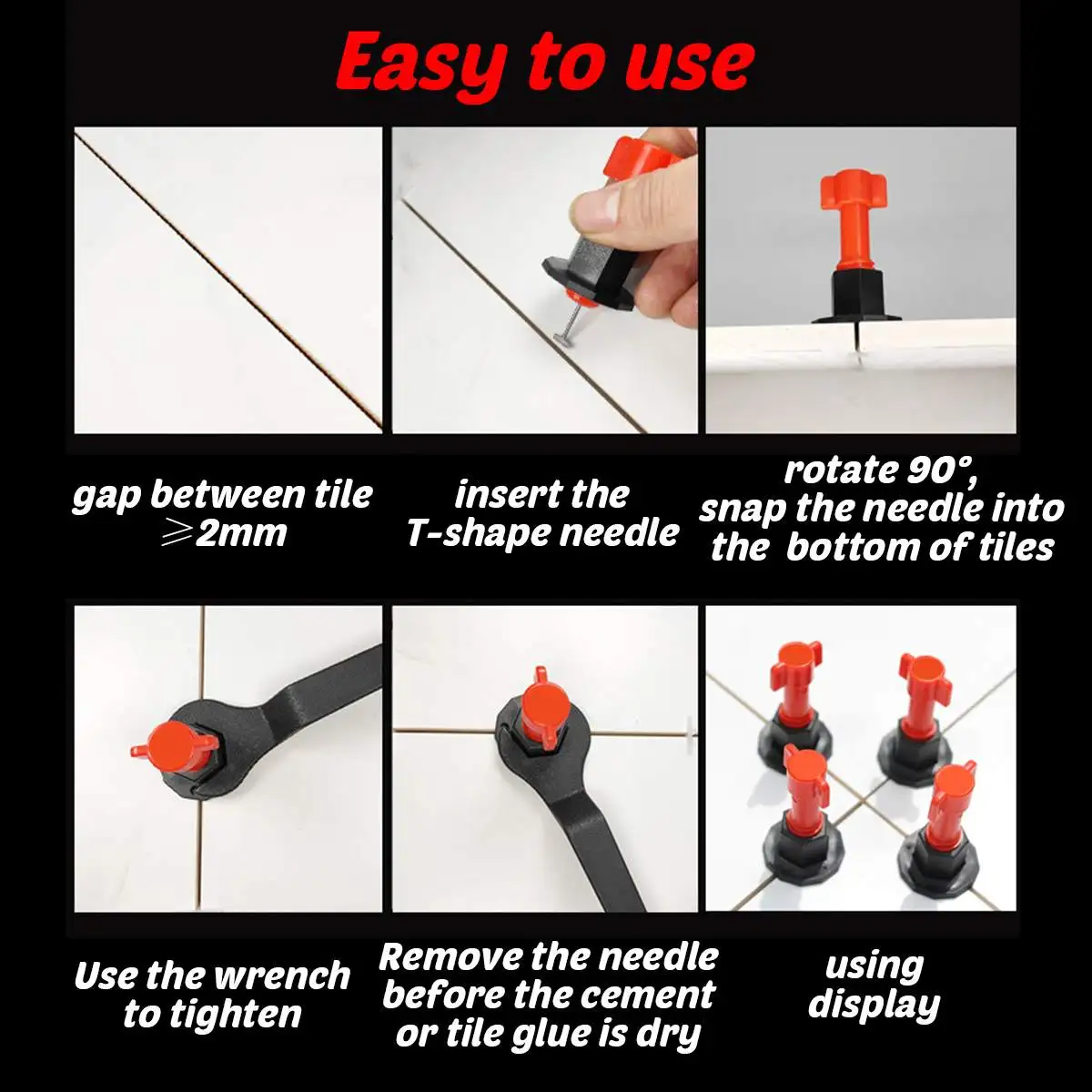 Easy to use

gap between tile ⩾2mm

insert the T-shape needle

rotate 90°, snap the needle into the bottom of tiles

Use the wrench to tighten

Remove the needle before the cement or tile glue is dry

using display