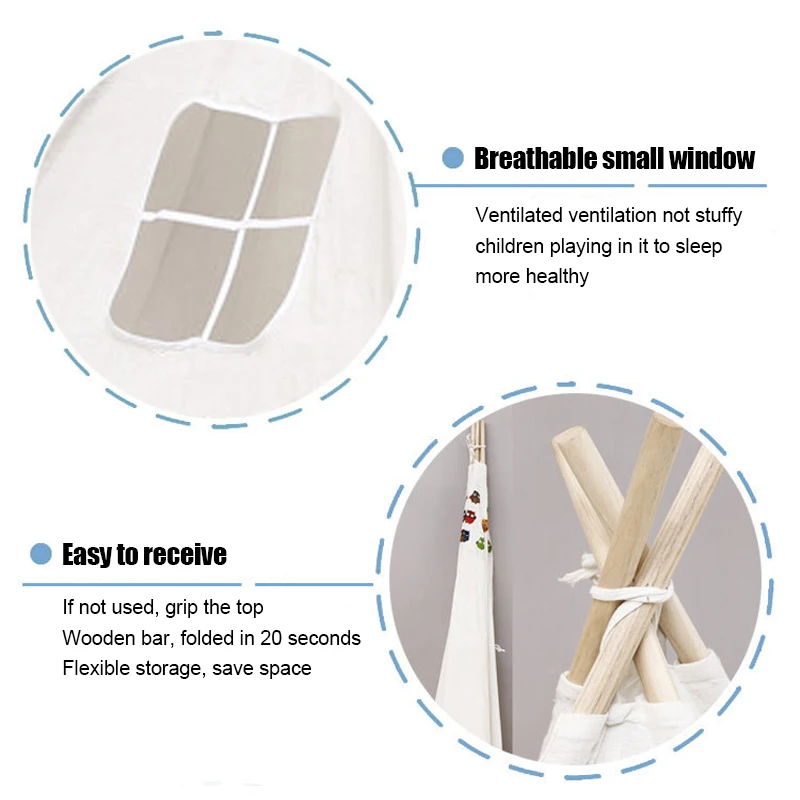 Breathable small window

Ventilated ventilation not stuffy children playing in it to sleep more healthy

Easy to receive

If not used, grip the top
Wooden bar, folded in 20 seconds
Flexible storage, save space