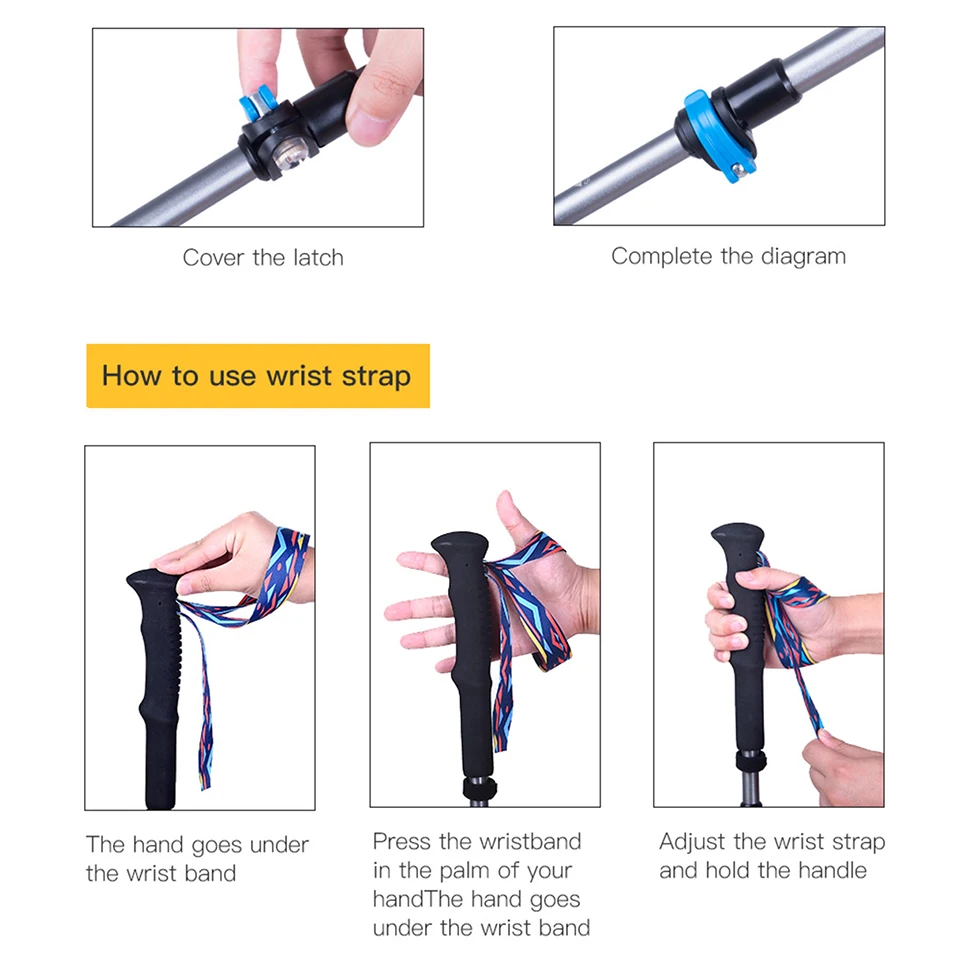 Cover the latch

Complete the diagram

How to use wrist strap

The hand goes under the wrist band

Press the wristband in the palm of your handThe hand goes under the wrist band

Adjust the wrist strap and hold the handle