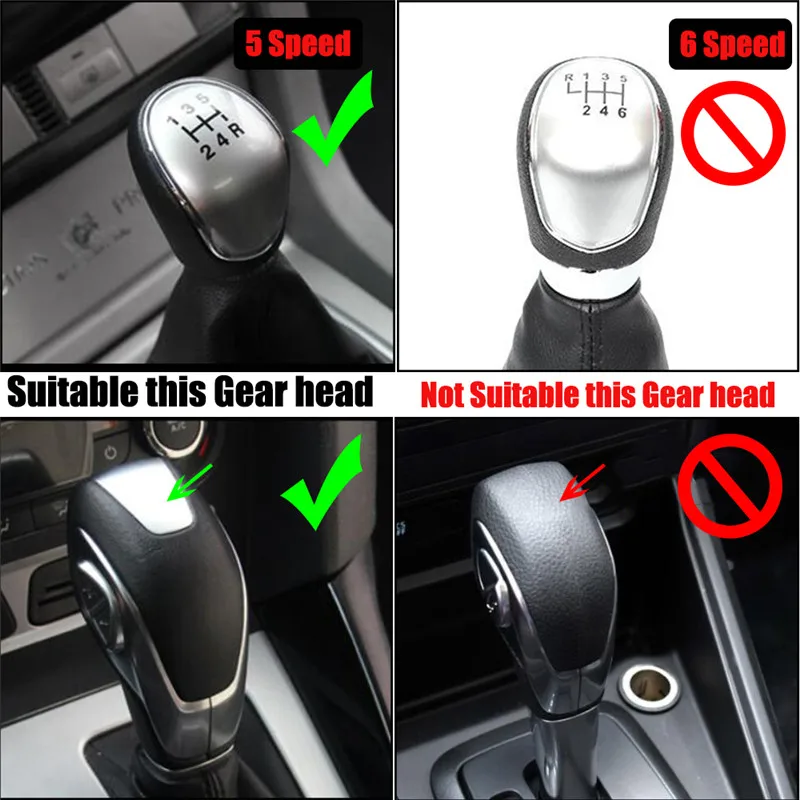 5 Speed

1 3 5
2 4 R

6 Speed

R 1 3 5
2 4 6

Suitable this Gear head

Not Suitable this Gear head

A/C