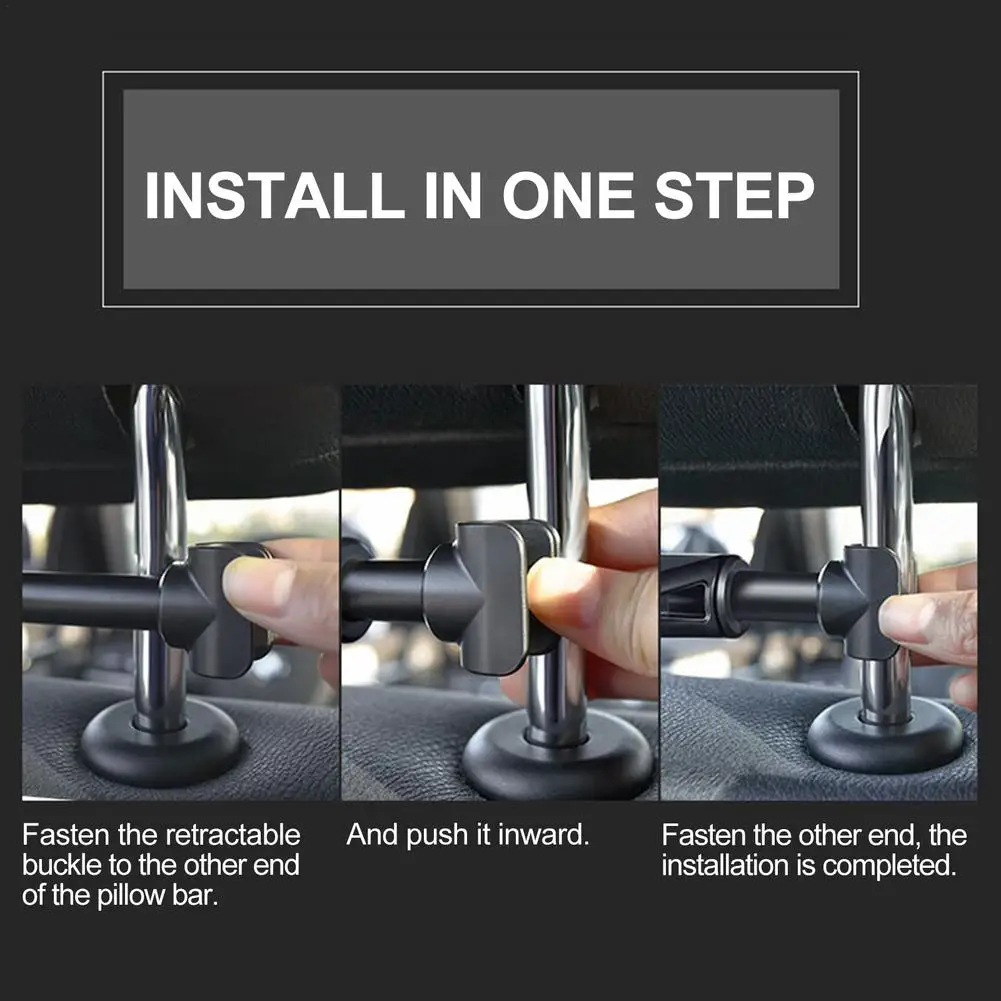 INSTALL IN ONE STEP

Fasten the retractable buckle to the other end of the pillow bar.

And push it inward.

Fasten the other end, the installation is completed.