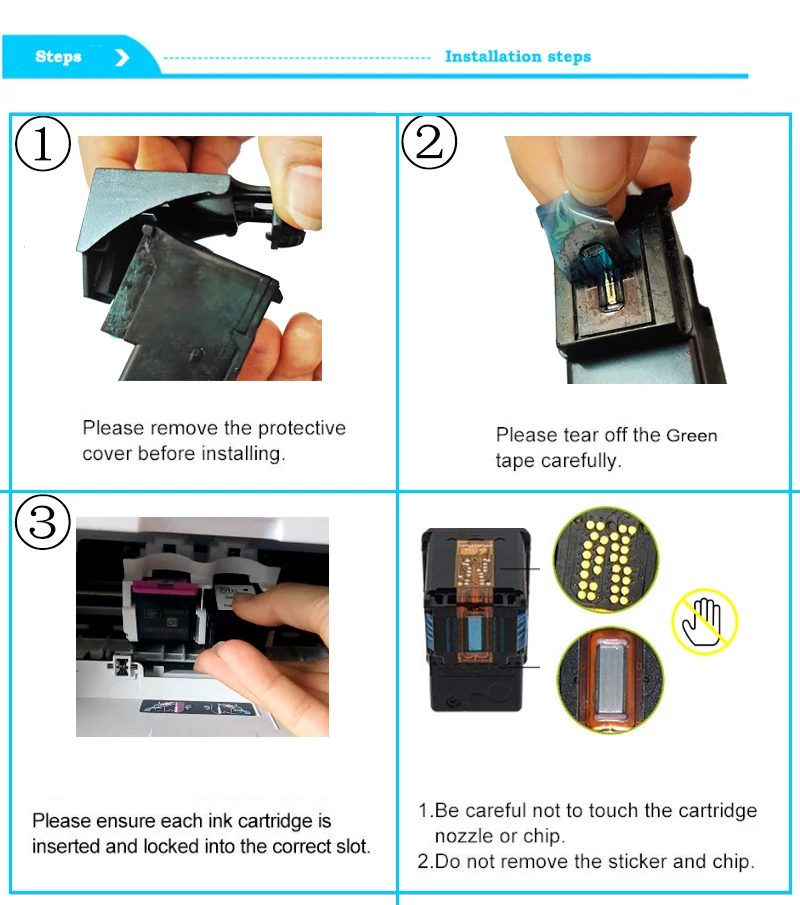 Steps

Installation steps

①

Please remove the protective cover before installing.

②

Please tear off the Green tape carefully.

③

Please ensure each ink cartridge is inserted and locked into the correct slot.

1.Be careful not to touch the cartridge nozzle or chip.
2.Do not remove the sticker and chip.