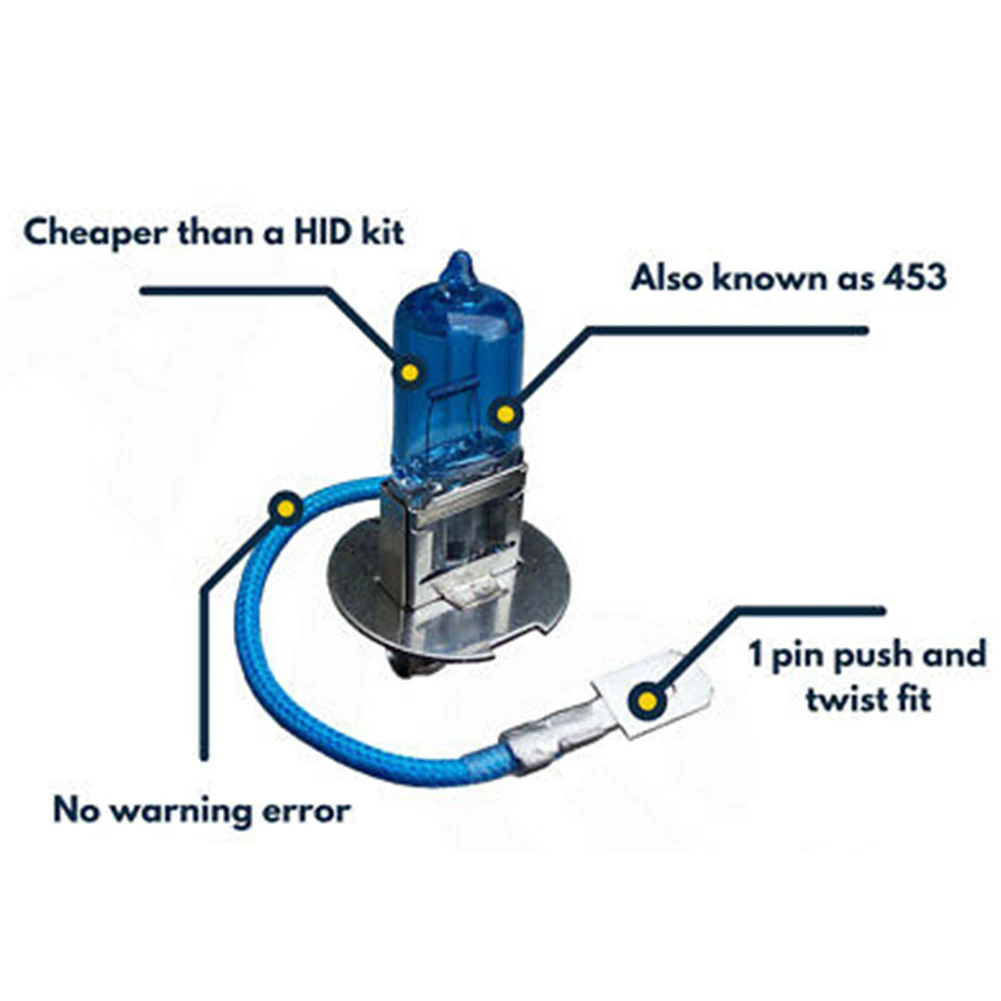 Cheaper than a HID kit

Also known as 453

1 pin push and twist fit

No warning error