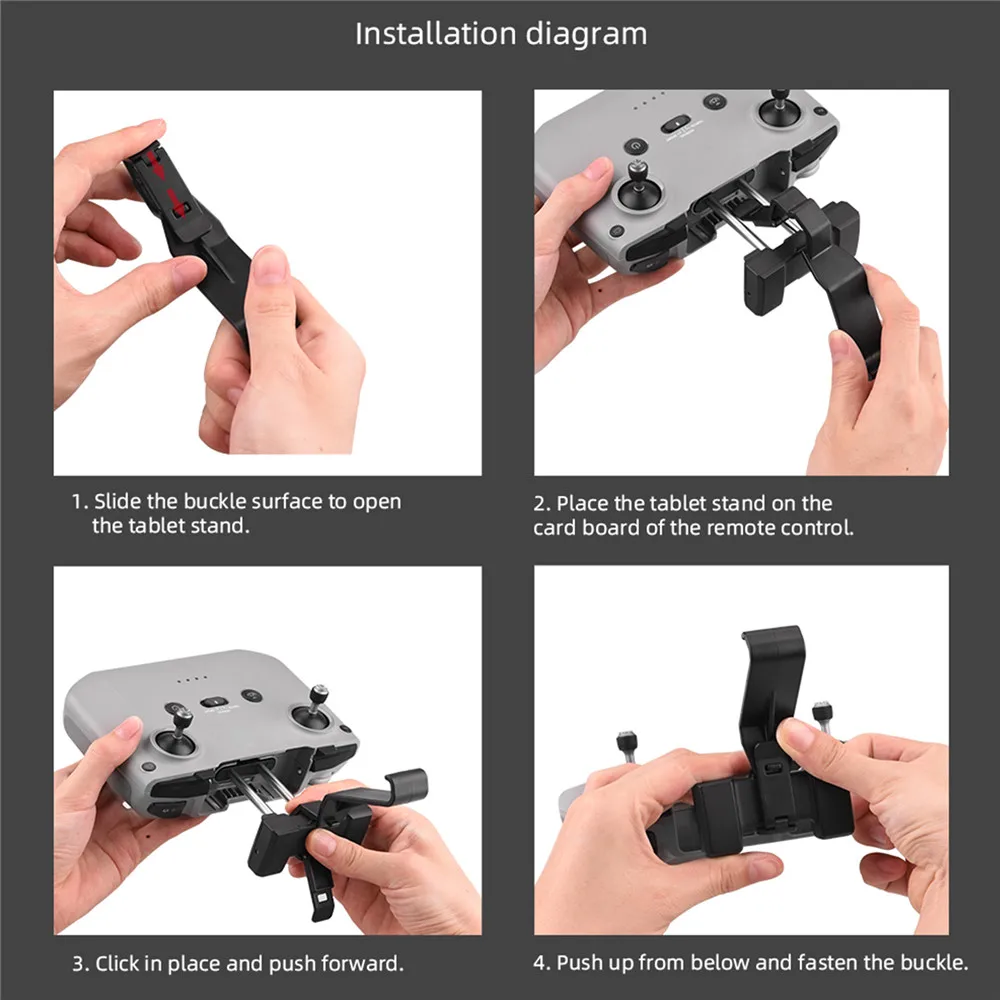 Installation diagram

1. Slide the buckle surface to open the tablet stand.

2. Place the tablet stand on the card board of the remote control.

3. Click in place and push forward.

4. Push up from below and fasten the buckle.