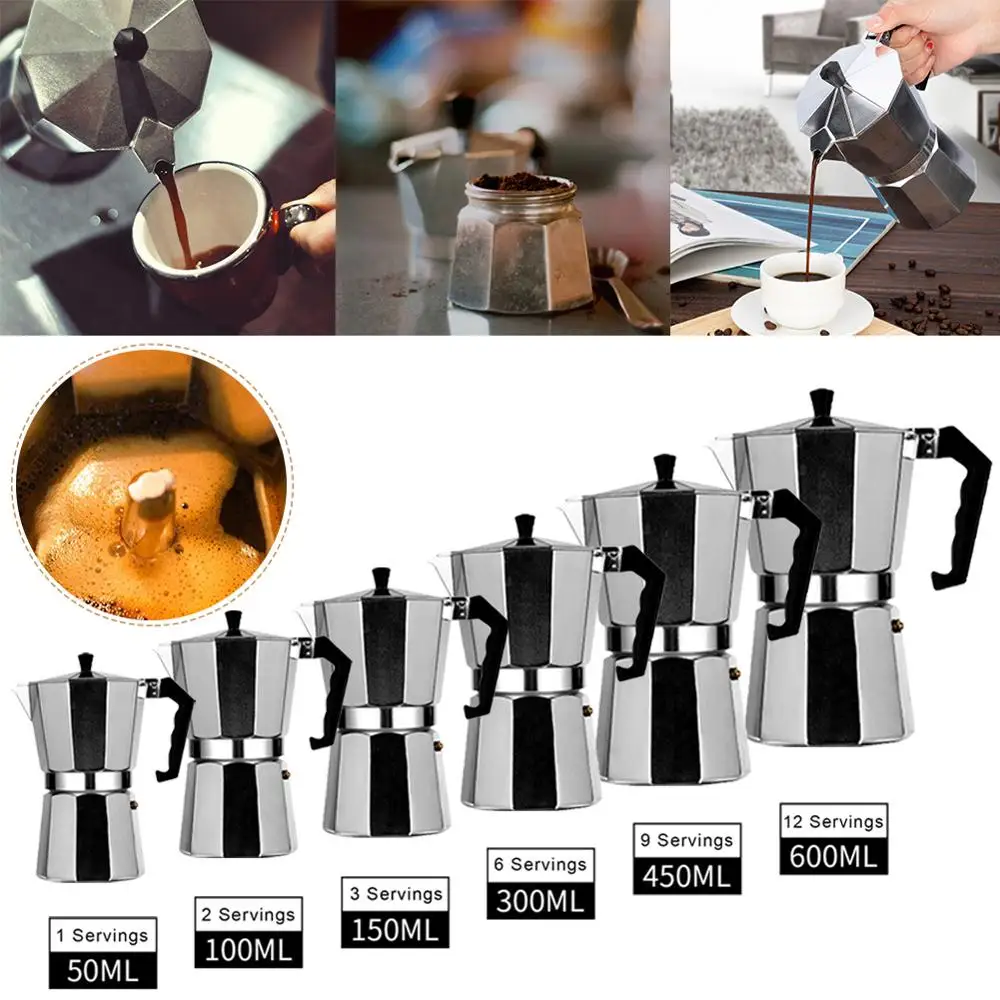 1 Servings
50ML

2 Servings
100ML

3 Servings
150ML

6 Servings
300ML

9 Servings
450ML

12 Servings
600ML