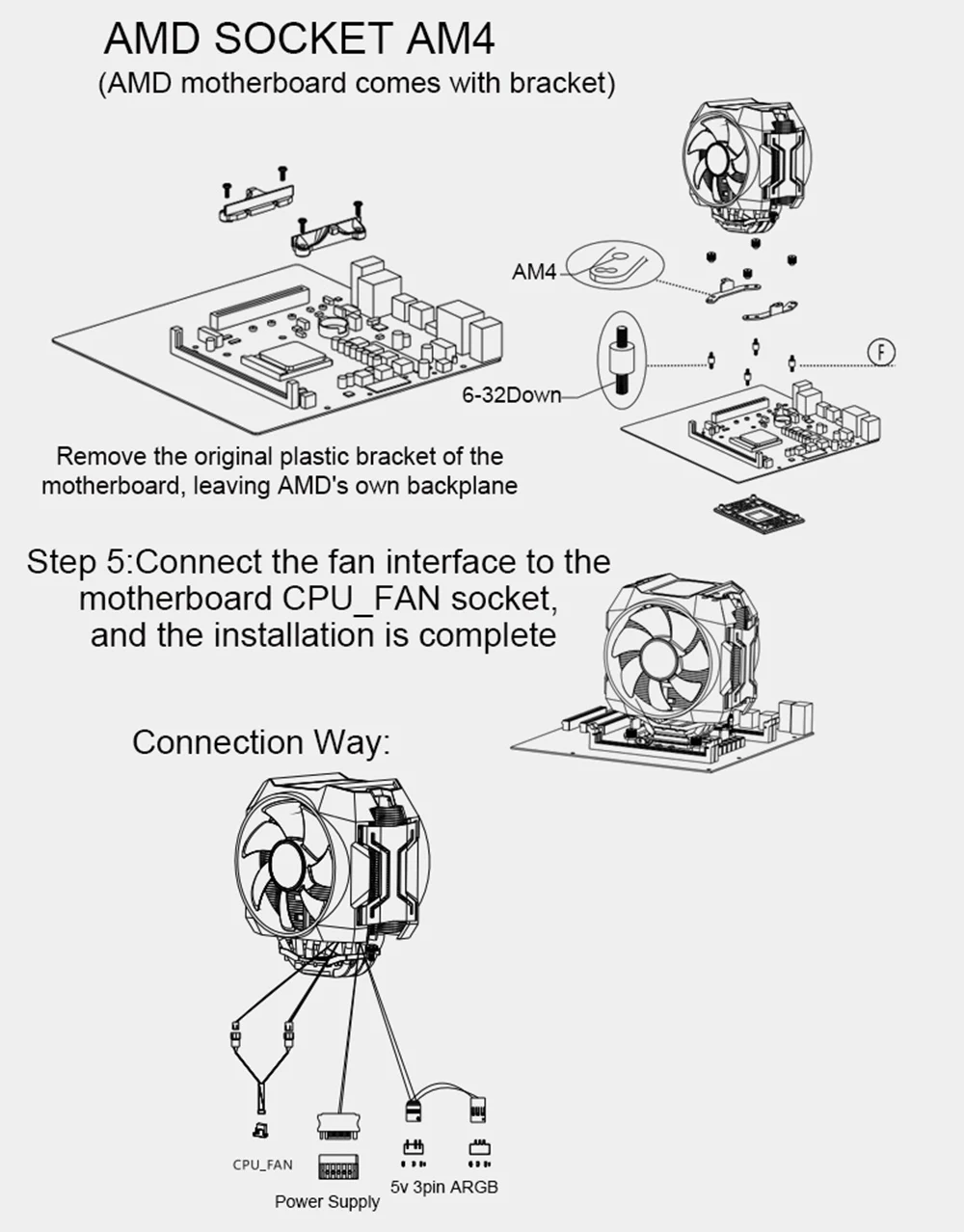 AMD SOCKET AM4
(AMD motherboard comes with bracket)

AM4

F

6-32Down

Remove the original plastic bracket of the motherboard, leaving AMD's own backplane

Step 5:Connect the fan interface to the motherboard CPU_FAN socket, and the installation is complete

Connection Way:

CPU_FAN

Power Supply

5v 3pin ARGB