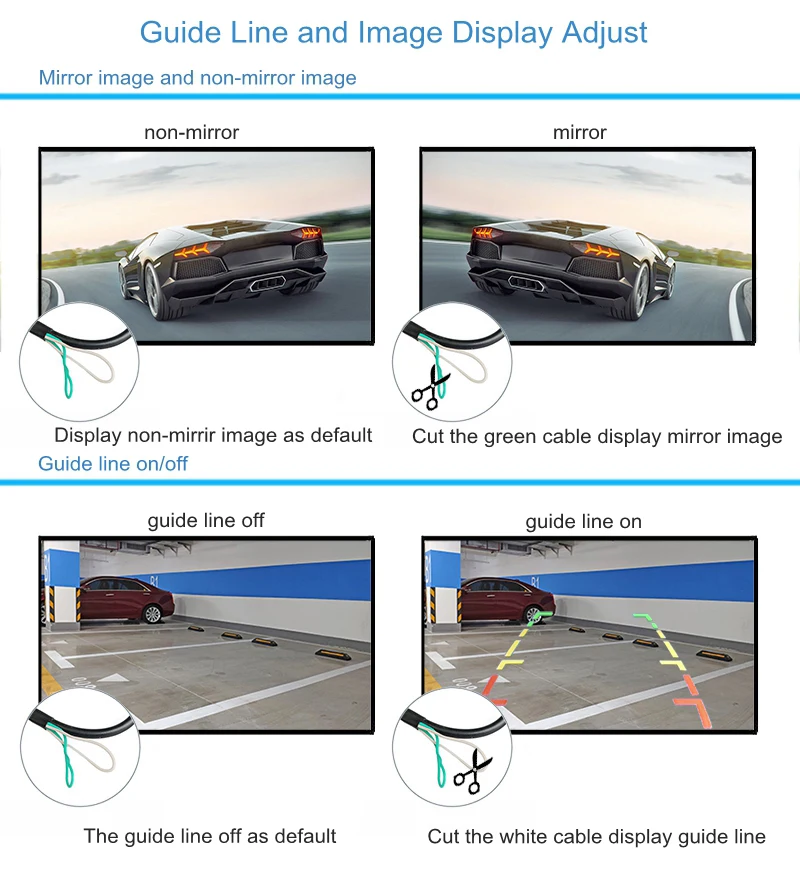 Guide Line and Image Display Adjust

Mirror image and non-mirror image

non-mirror

mirror

Display non-mirrir image as default

Cut the green cable display mirror image

Guide line on/off

guide line off

guide line on

The guide line off as default

Cut the white cable display guide line