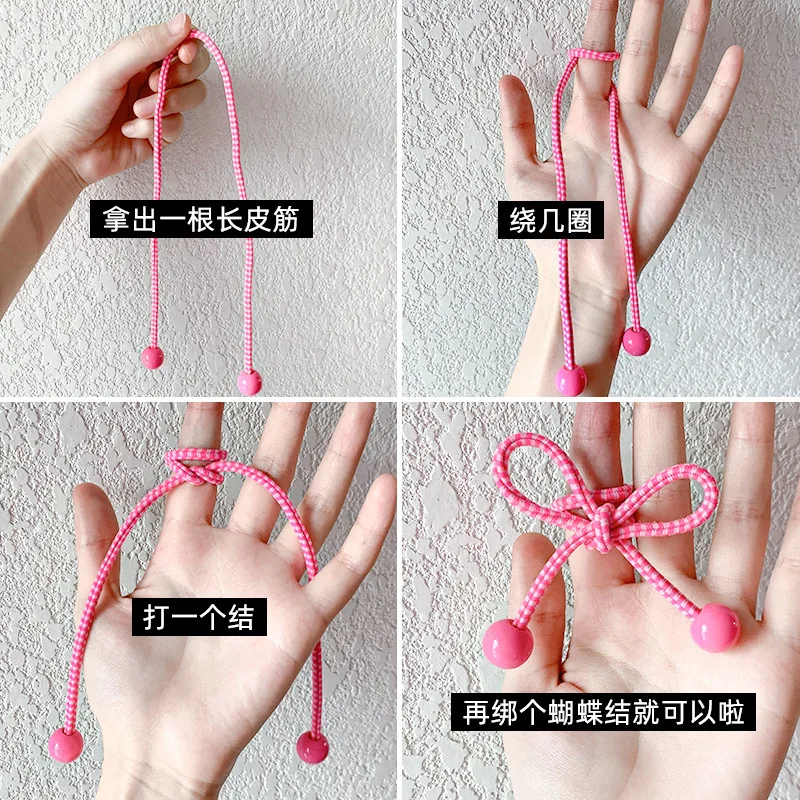 拿出一根长皮筋

绕几圈

打一个结

再绑个蝴蝶结就可以啦