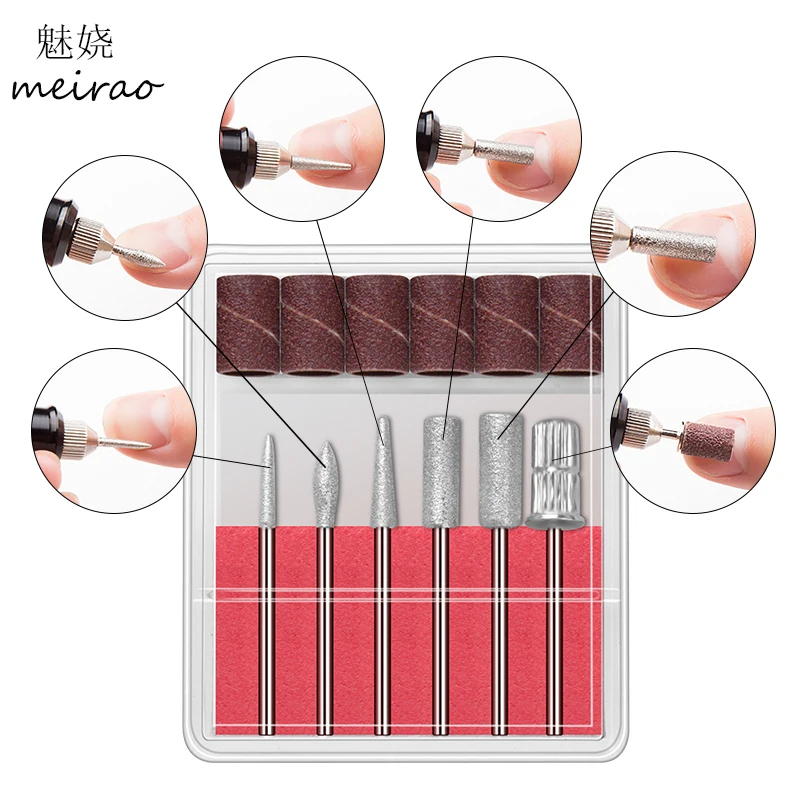 魅娆
meirao