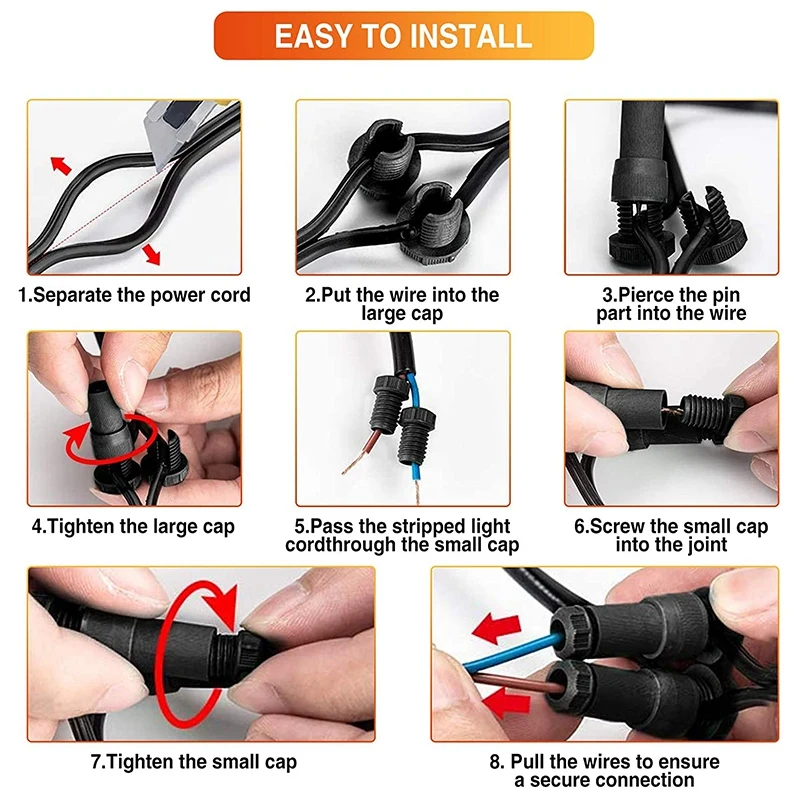 EASY TO INSTALL

1.Separate the power cord

2.Put the wire into the large cap

3.Pierce the pin part into the wire

4.Tighten the large cap

5.Pass the stripped light cordthrough the small cap

6.Screw the small cap into the joint

7.Tighten the small cap

8. Pull the wires to ensure a secure connection