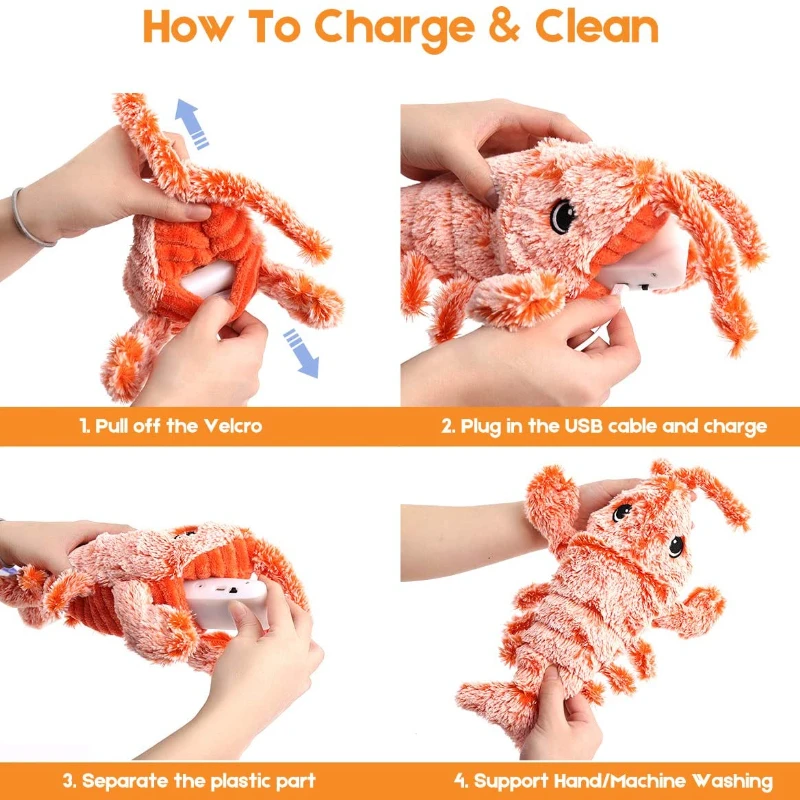 How To Charge & Clean

1. Pull off the Velcro

2. Plug in the USB cable and charge

3. Separate the plastic part

4. Support Hand/Machine Washing