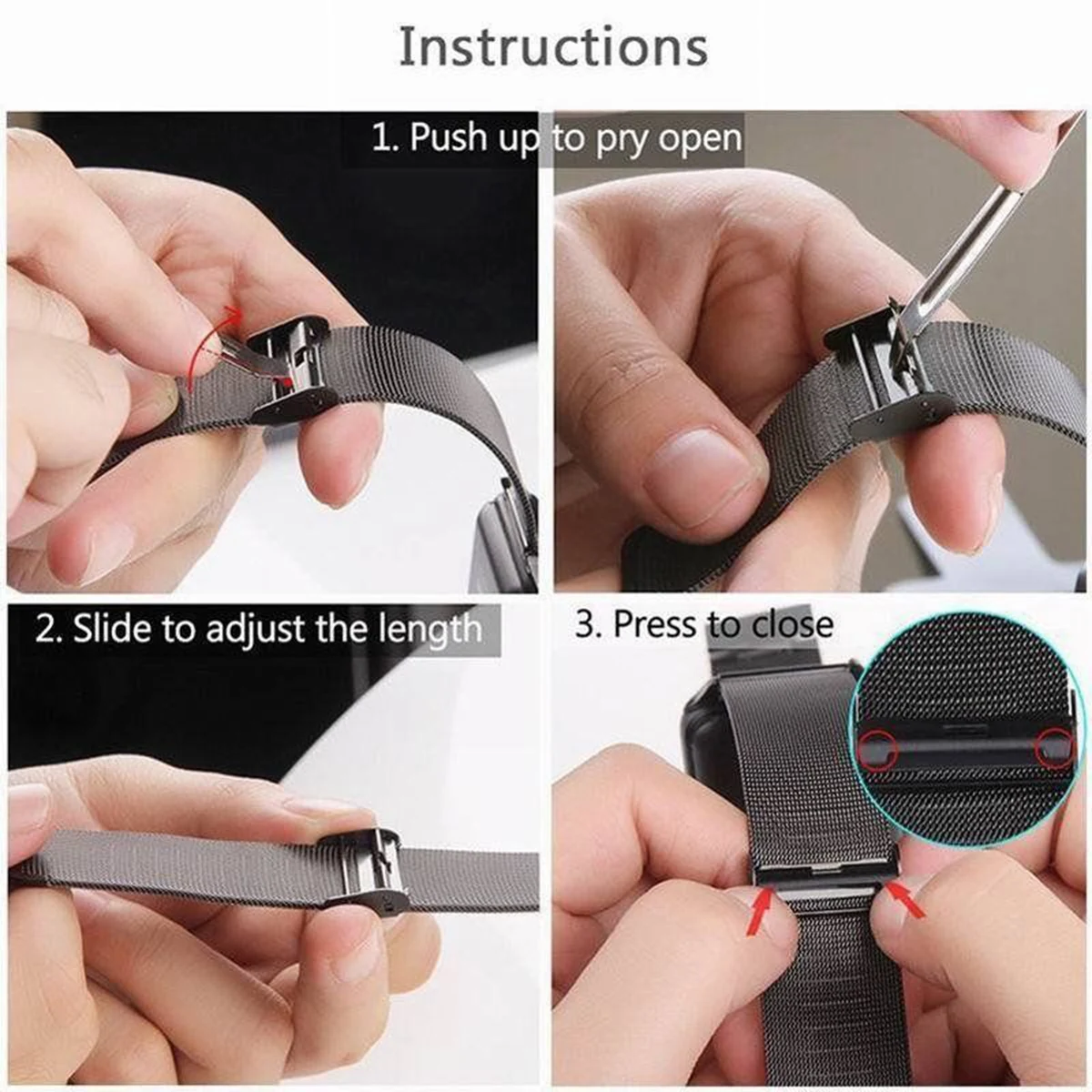 Instructions

1. Push up to pry open

2. Slide to adjust the length

3. Press to close