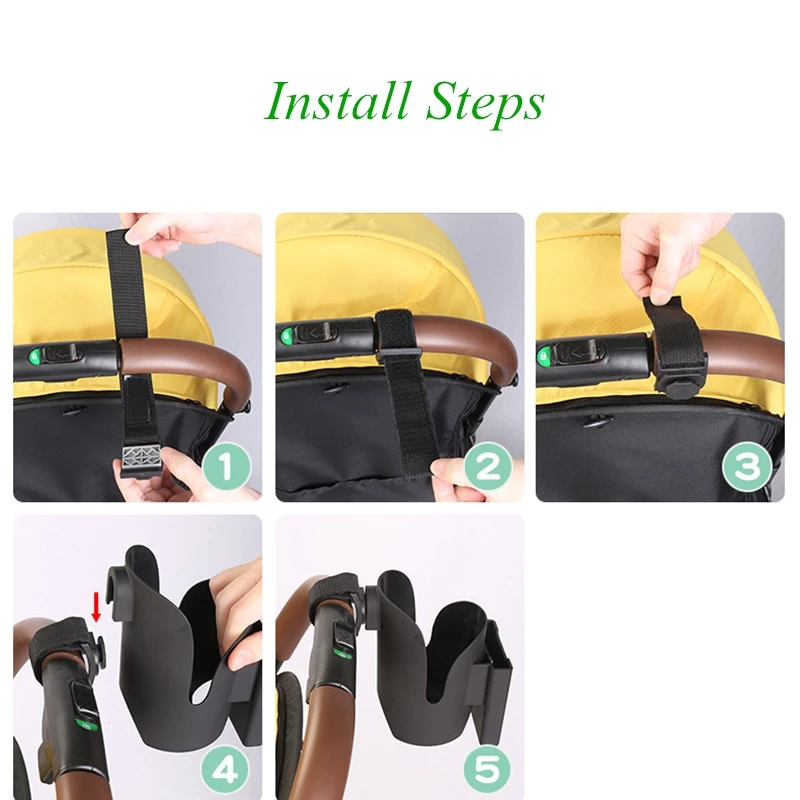 Install Steps

1

2

3

4

5